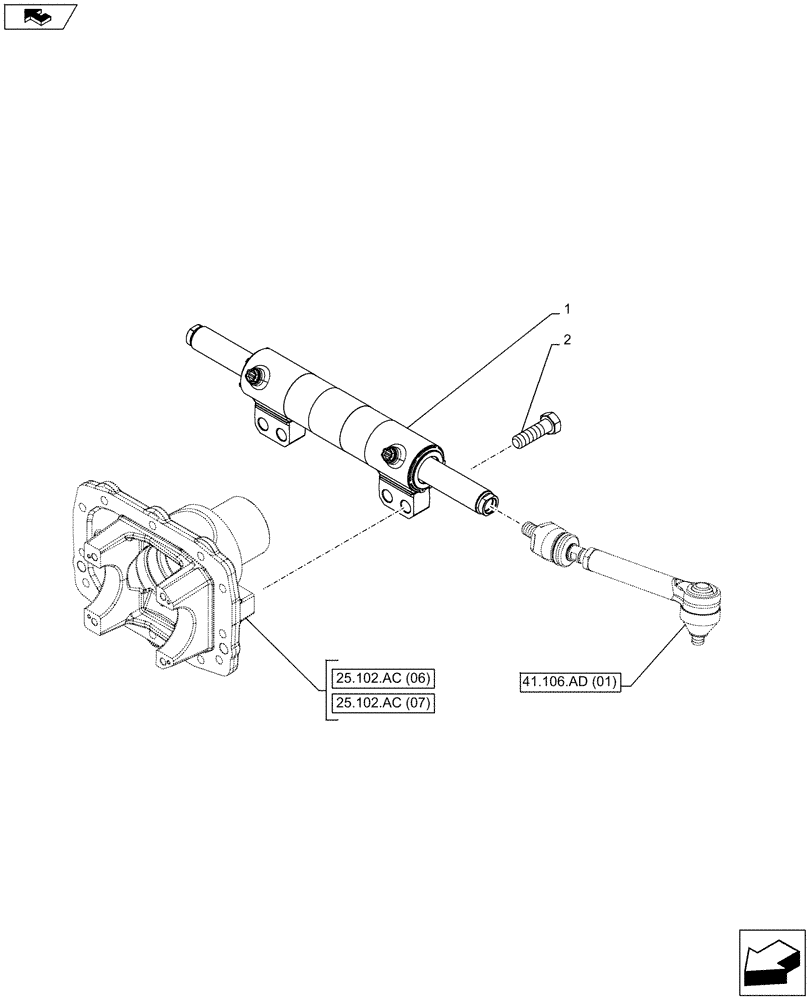 1
2
25.102.AC (06)
25.102.AC (07)
41.106.AD (01)