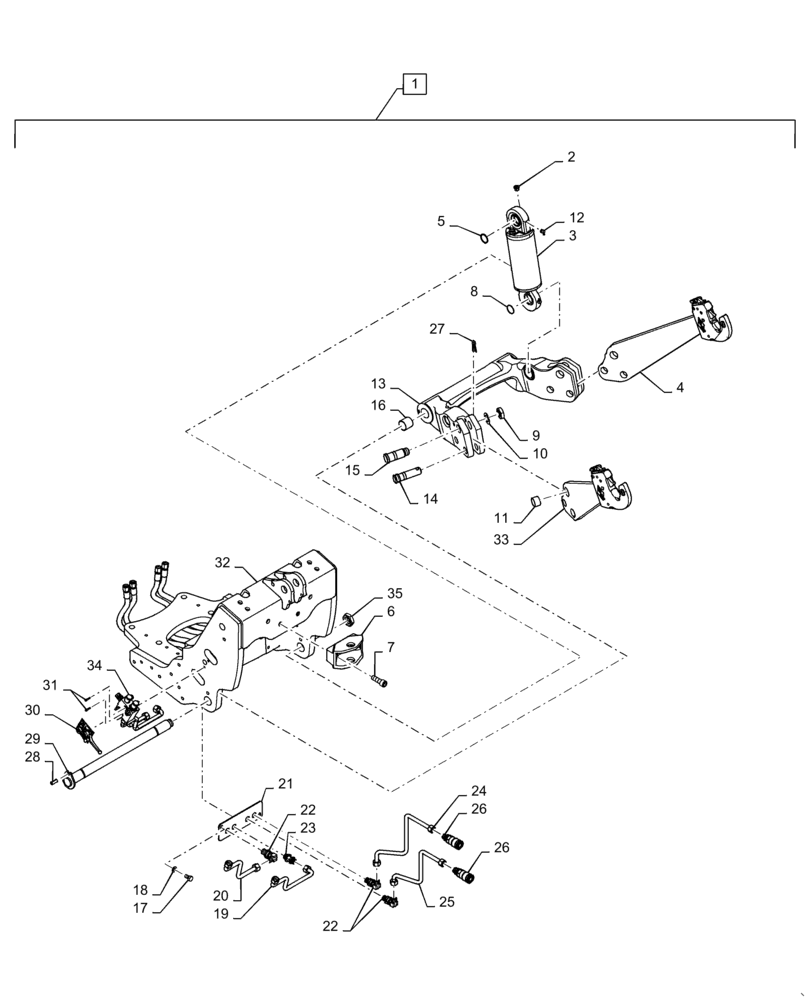 1
2
5
12
3
8
27
4
13
16
9
10
15
14
11
33
32
35
6
7
34
31
30
29
28
21
24
26
22
23
26
18
17
20
19
22
25