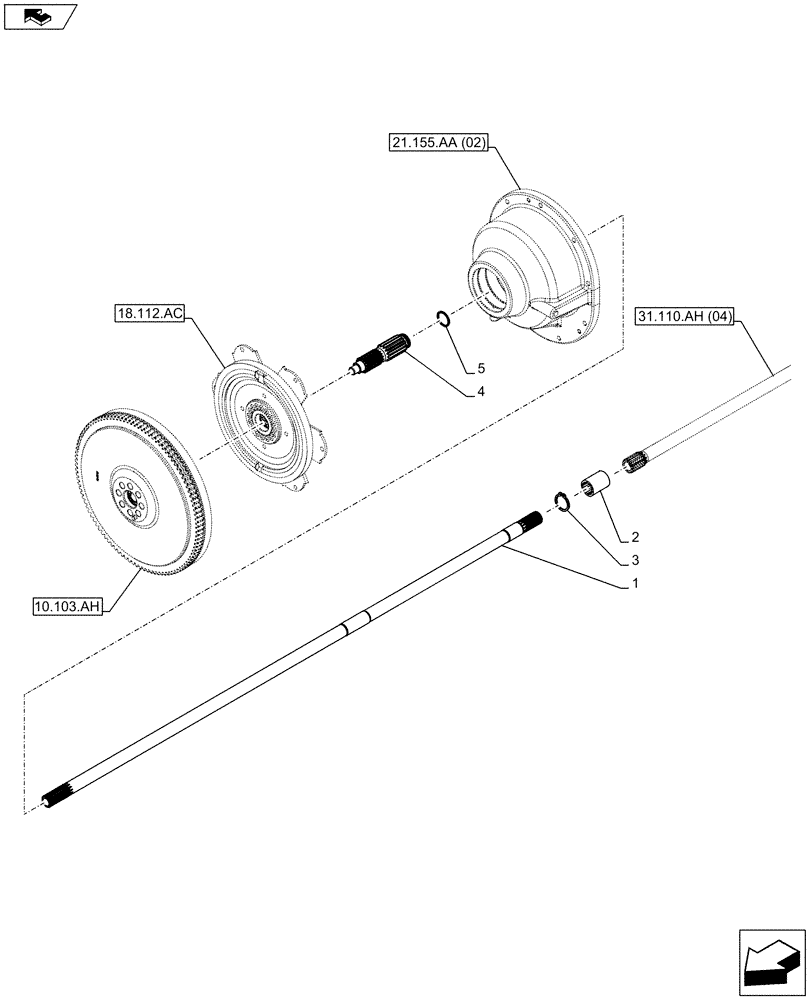 21.155.AA (02)

18.112.AC

31.110.AH (04)

5

4

2

3

1

10.103.AH