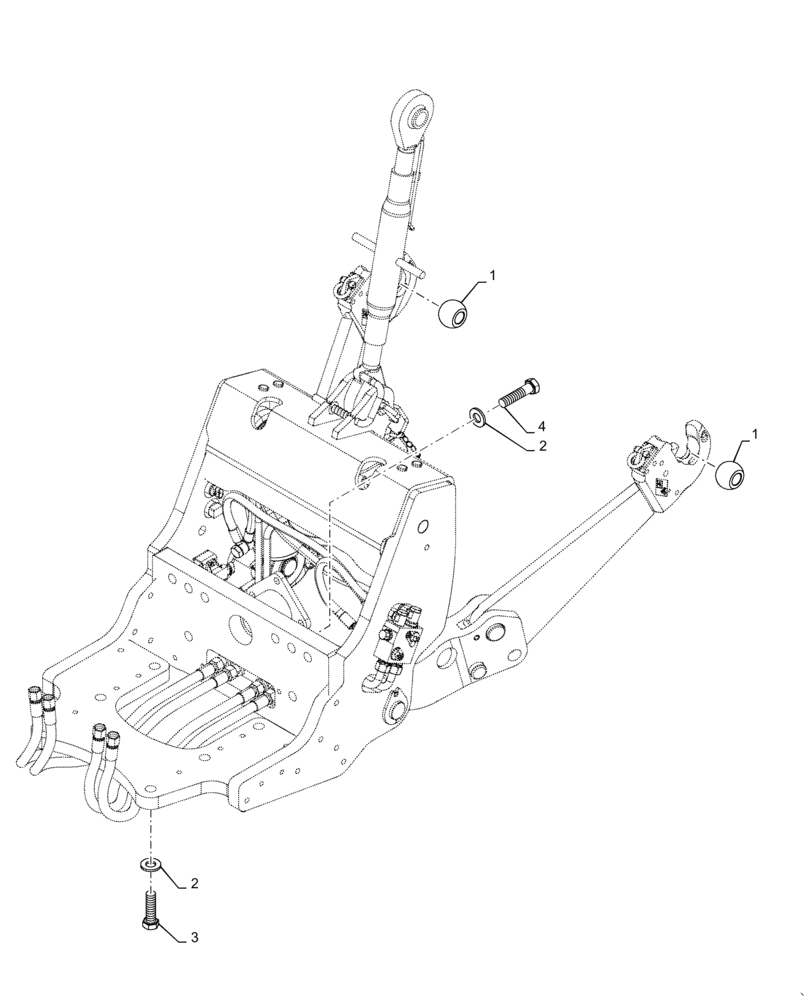 1
4
2
1
2
3