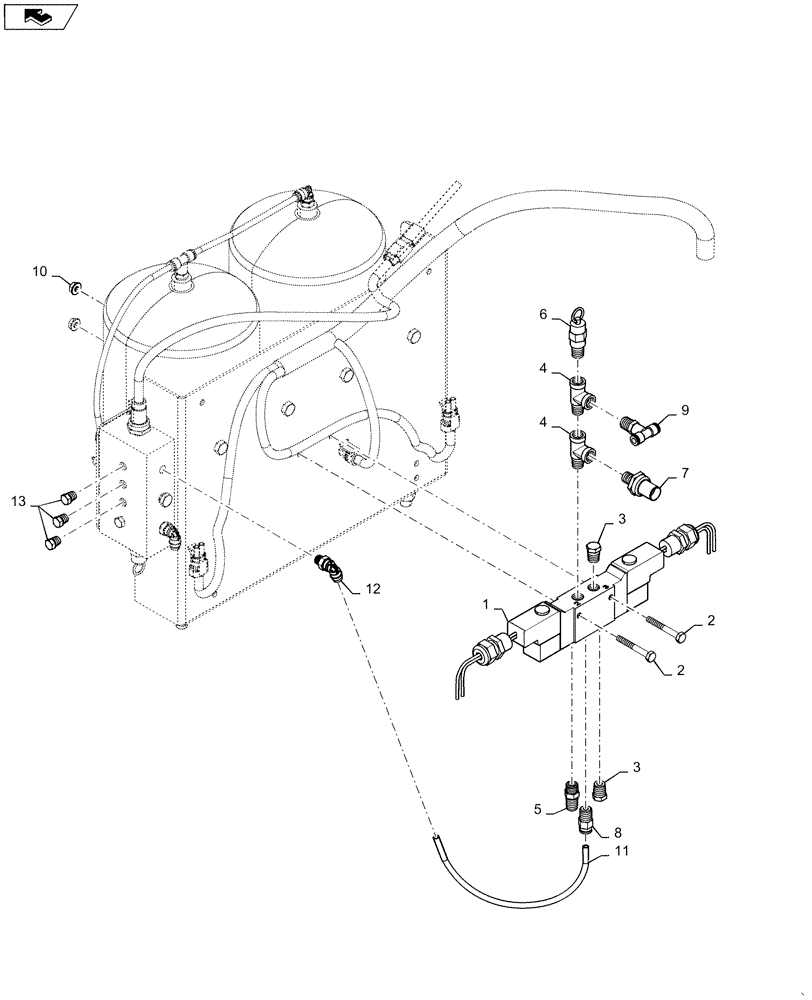 10
6
4
9
4
7
13
3
12
1
2
2
3
5
8
11