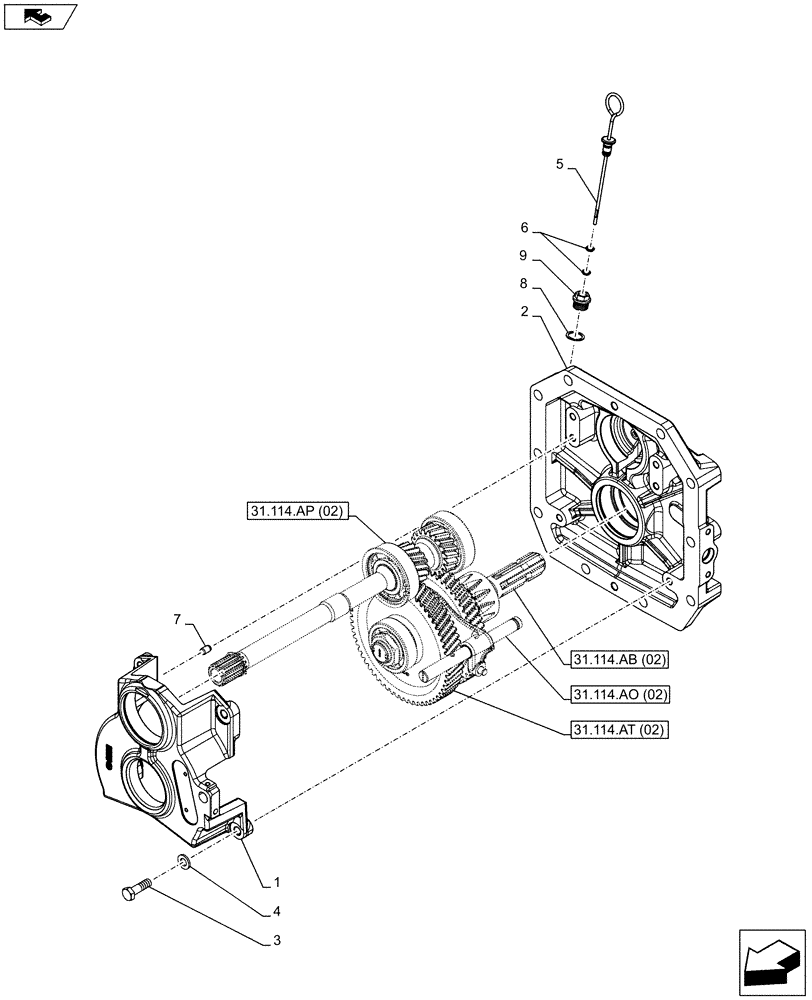 5

6

9

8

2

31.114.AP (02)

7

31.114.AB (02)

31.114.AO (02)

31.114.AT (02)

1

4

3