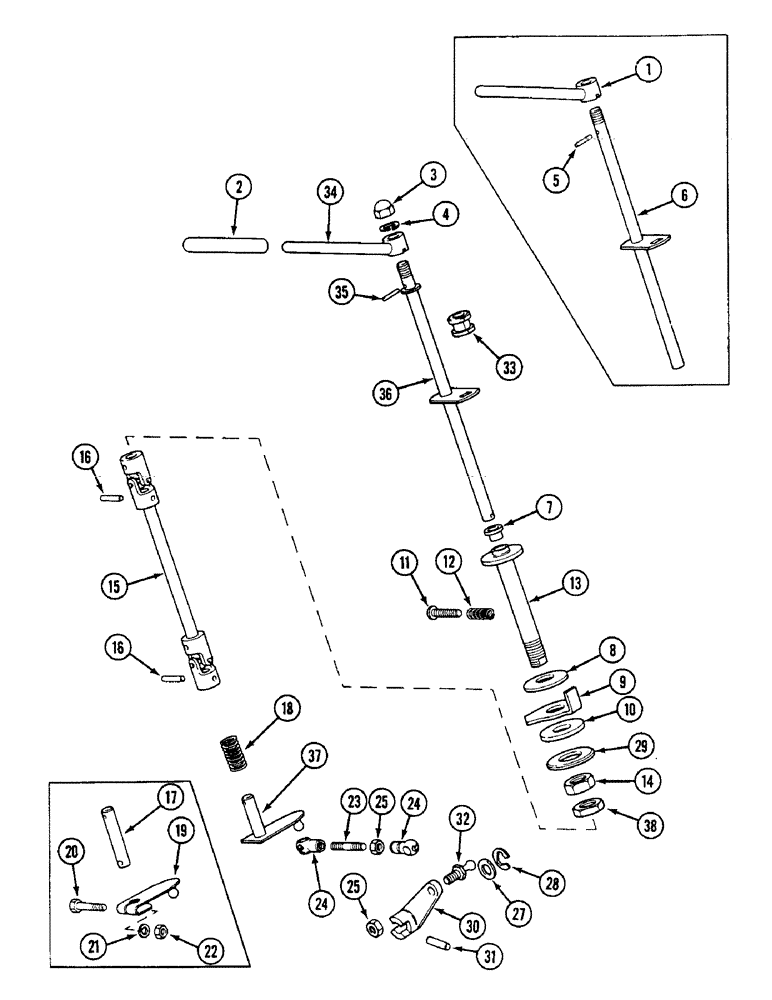 1
5
6
2
34
3
4
35
33
36
16
15
16
7
11
12
13
8
9
10
29
14
38
18
37
17
19
20
21
22
23
25
24
24
25
32
28
27
30
31