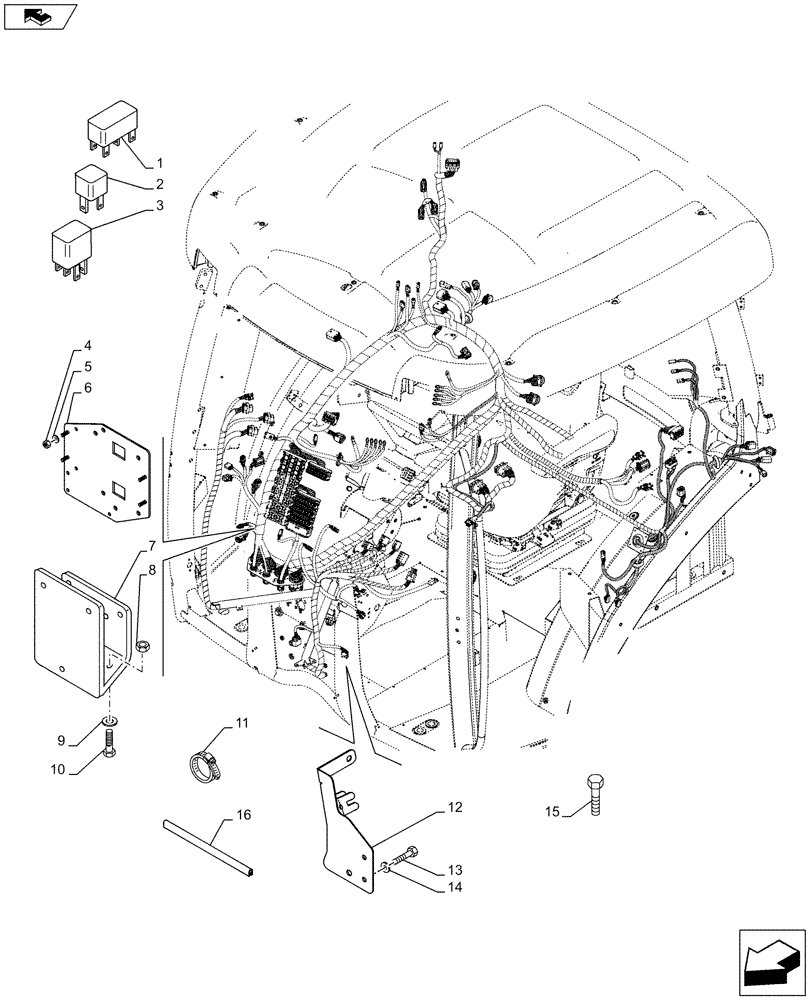 1
2
3
4
5
6
7
8
9
10
11
16
12
13
14
15