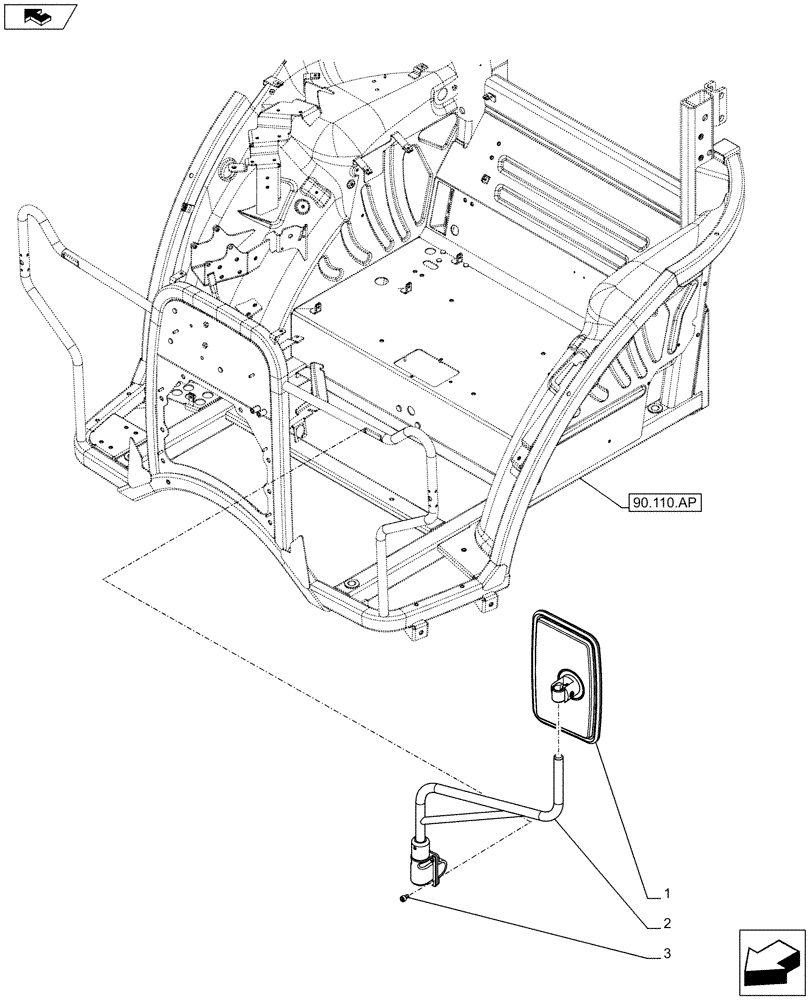 90.110.AP
1
2
3