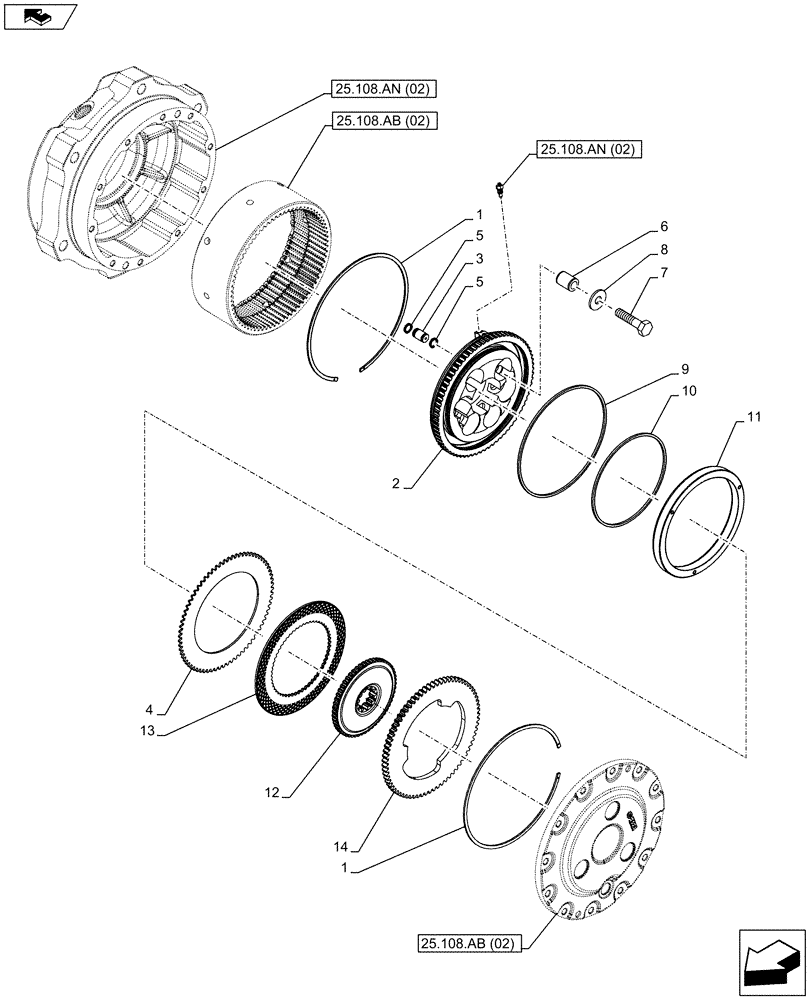 25.108.AN (02)
25.108.AB (02)
25.108.AN (02)
1
5
3
5
6
8
7
9
10
11
2
4
13
12
14
1
25.108.AB (02)