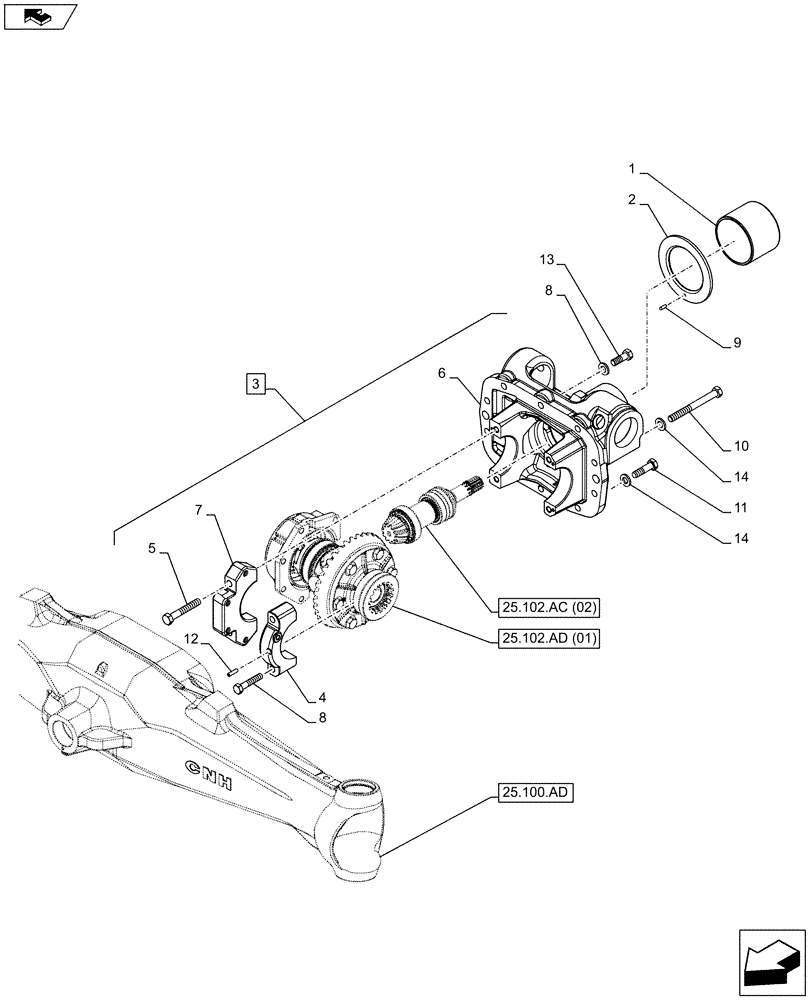 1
2
13
8
9
3
6
10
14
11
14
7
5
25.102.AC (02)
25.102.AD (01)
12
4
8
CNH
25.100.AD