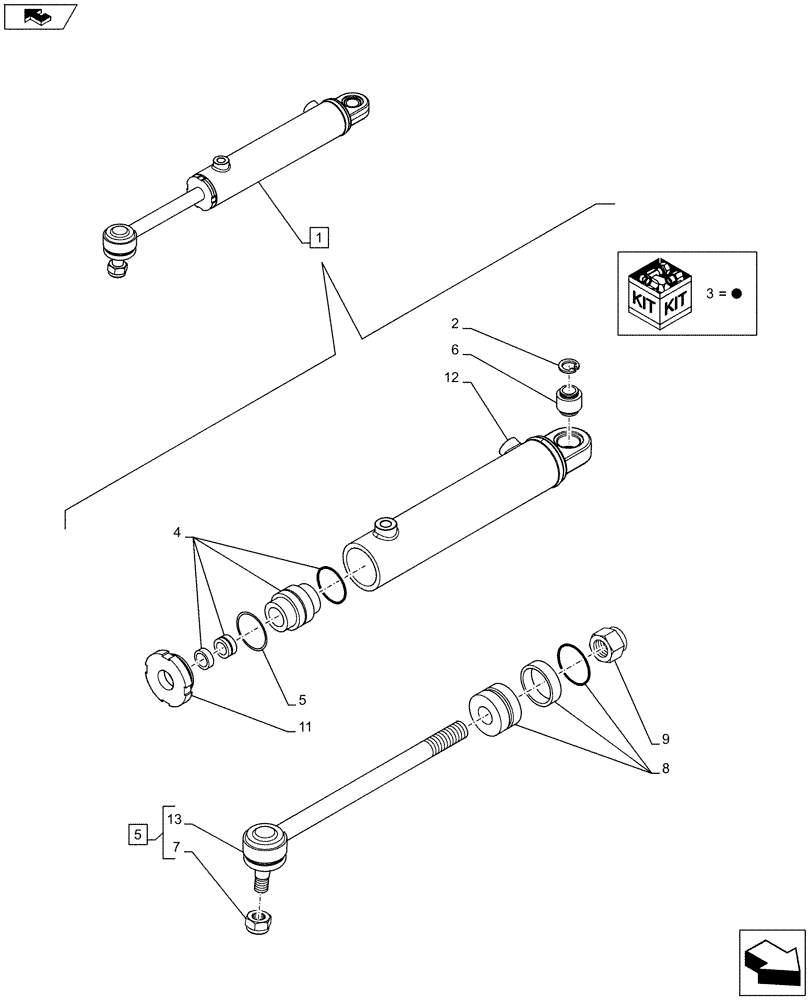 1

KIT KIT 3 = ●

2
6
12
4
5
11
9
8
5
13
7