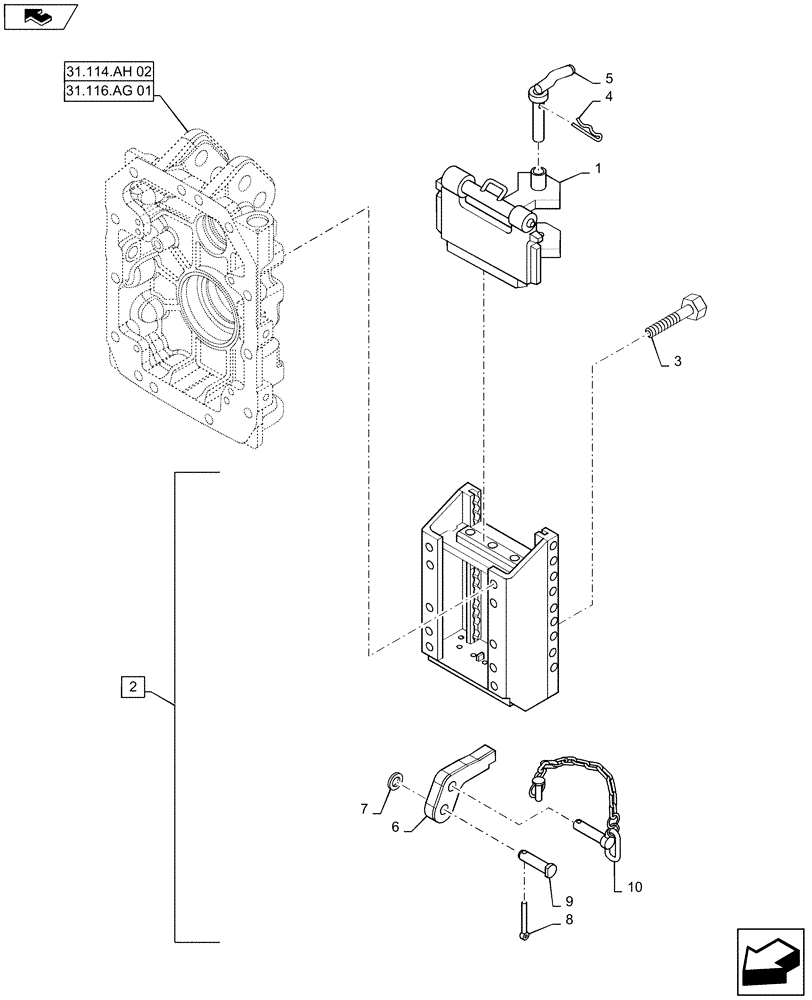 31.114.AH 02
31.116.AG 01

5
4
1
3
2
7
6
9
8
10