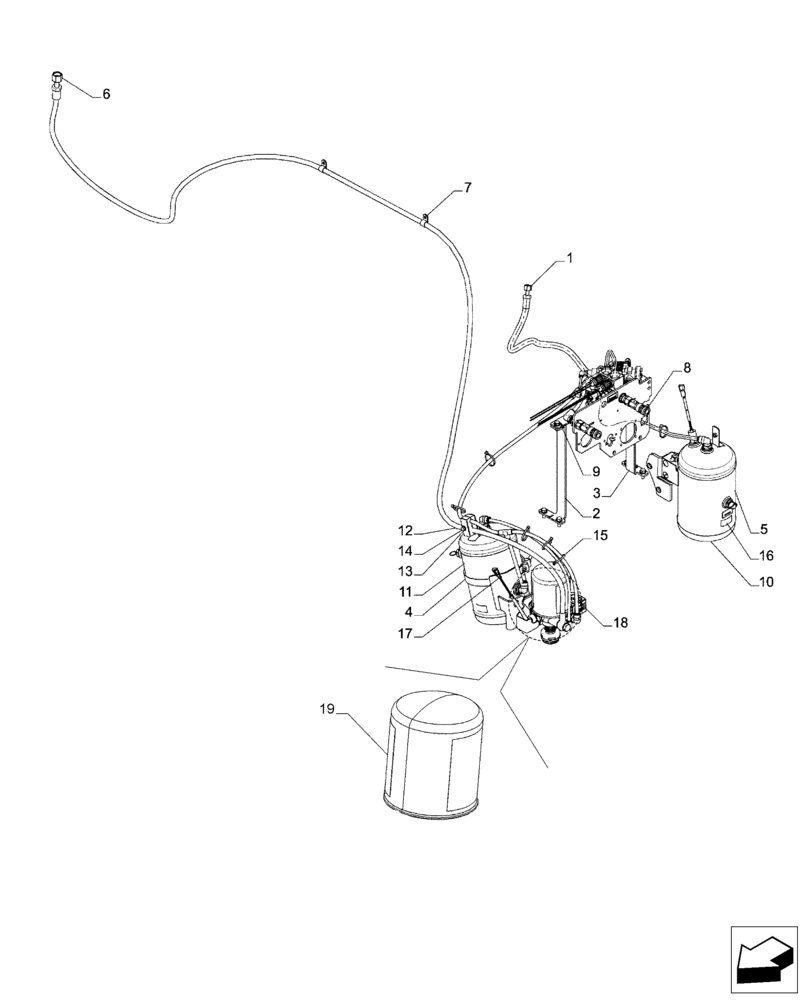 6
7
1
8
9
3
2
5
16
10
12
14
13
11
4
17
15
18
19