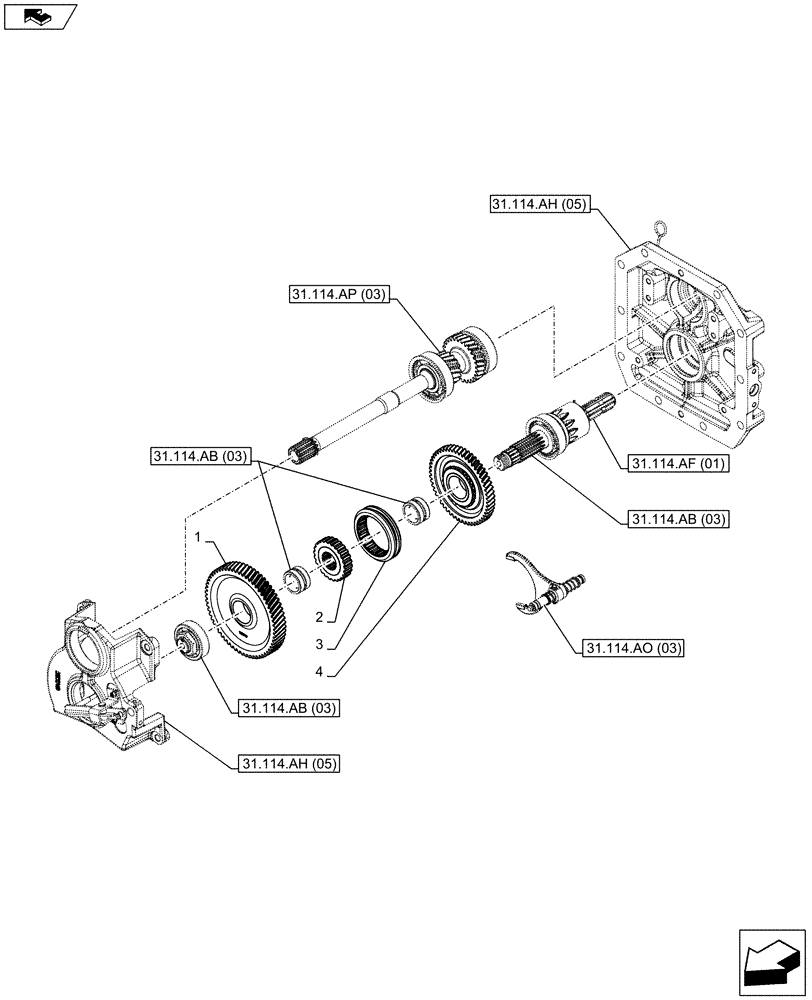 31.114.AH (05)

31.114.AP (03)

31.114.AB (03)

31.114.AF (01)

31.114.AB (03)

1

2

3

4

31.114.AO (03)

31.114.AB (03)

31.114.AH (05)