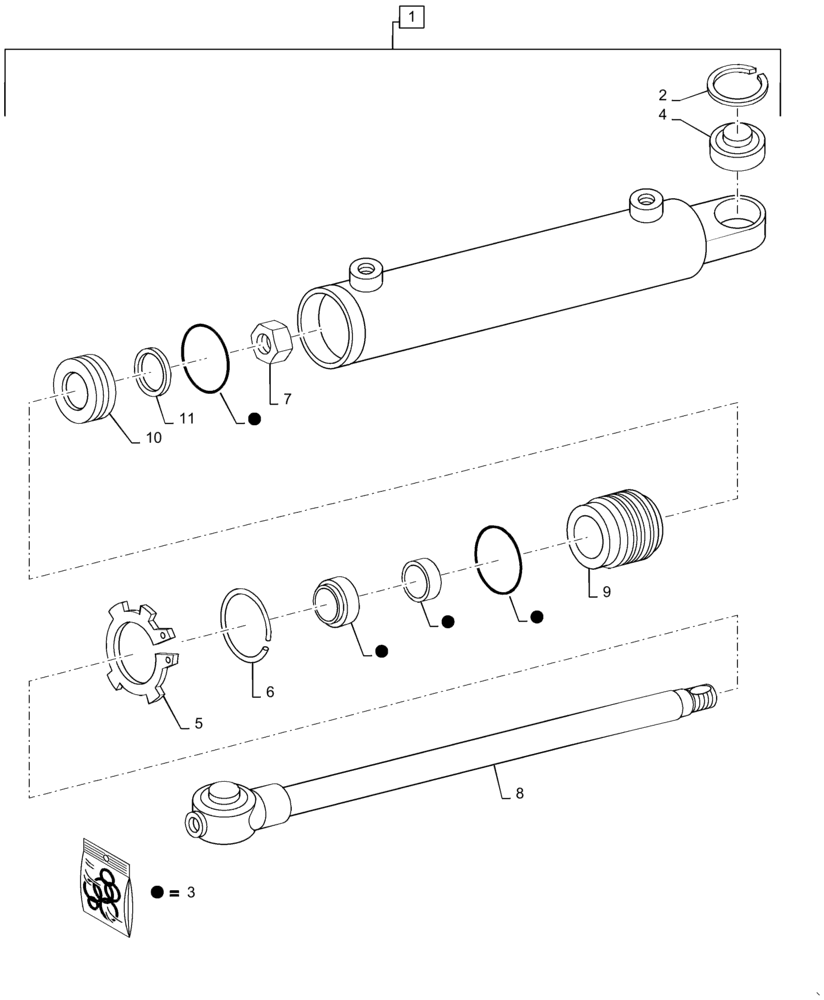 1

2

4

7

11

10

9

6

5

8

● = 3