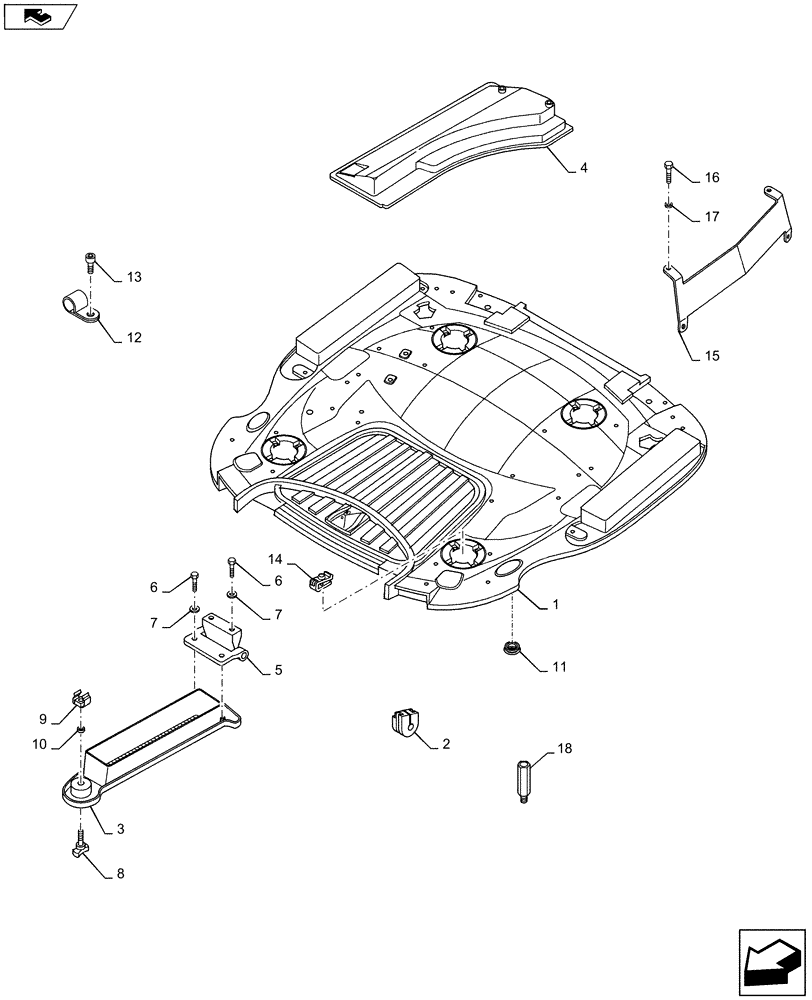 4

16

17

13

12

15

14

6

6

7

7

1

5

11

9

10

2

18

3

8