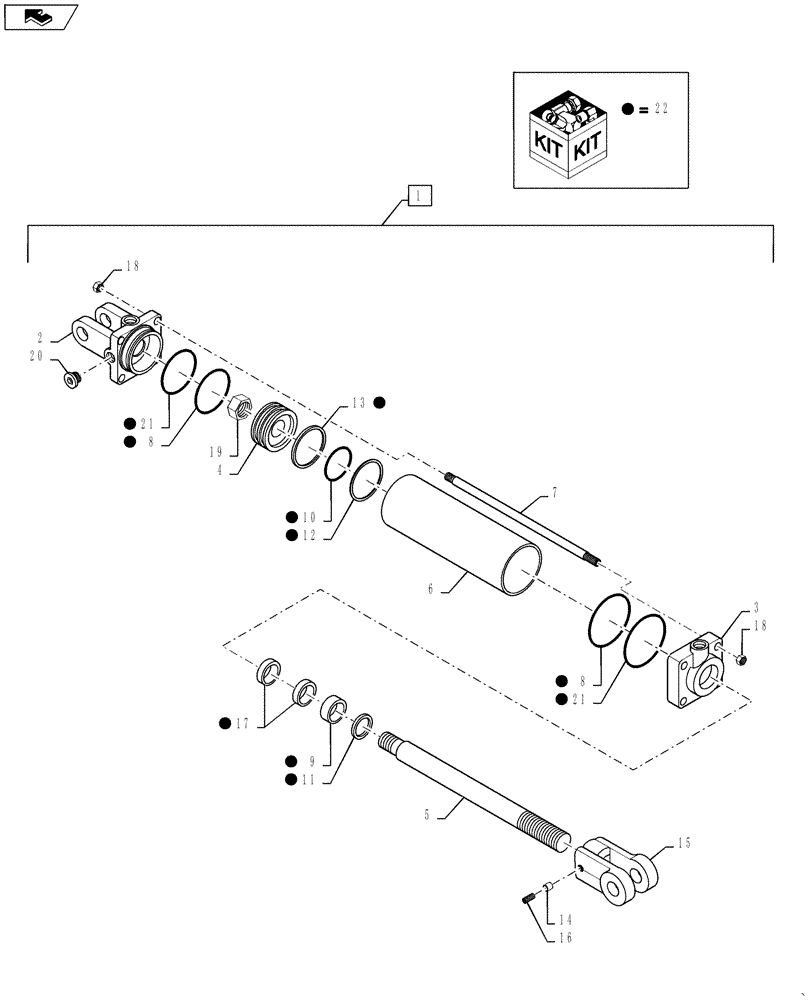 KIT KIT
● = 22

1

18
2
20
● 21
● 8
19
4
13 ●
● 10
● 12
7
6
3
18
● 8
● 21
● 17
● 9
● 11
5
15
14
16