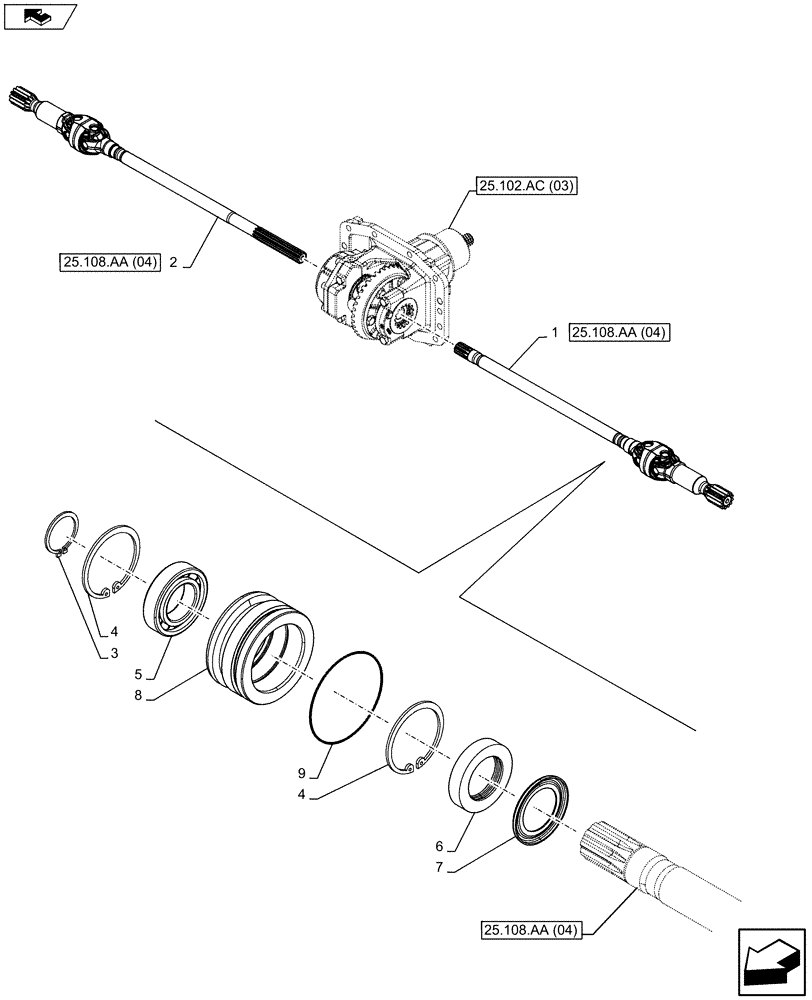 25.102.AC (03)
25.108.AA (04) 2
1 25.108.AA (04)
4
3
5
8
9
4
6
7
25.108.AA (04)