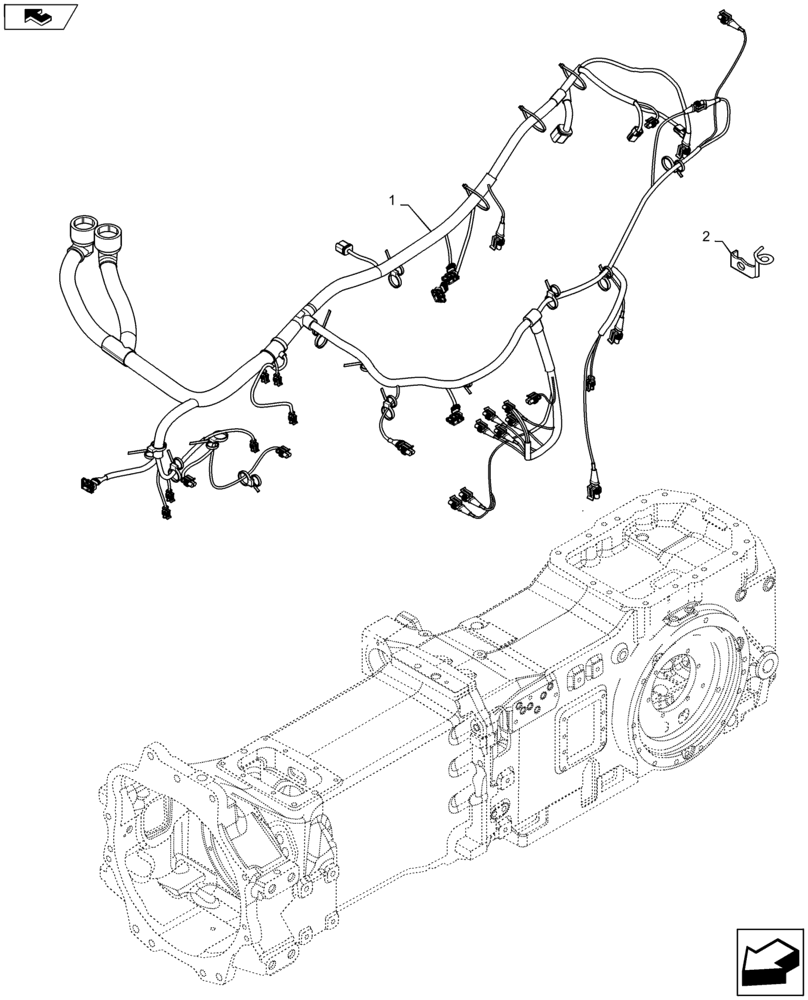 1

2