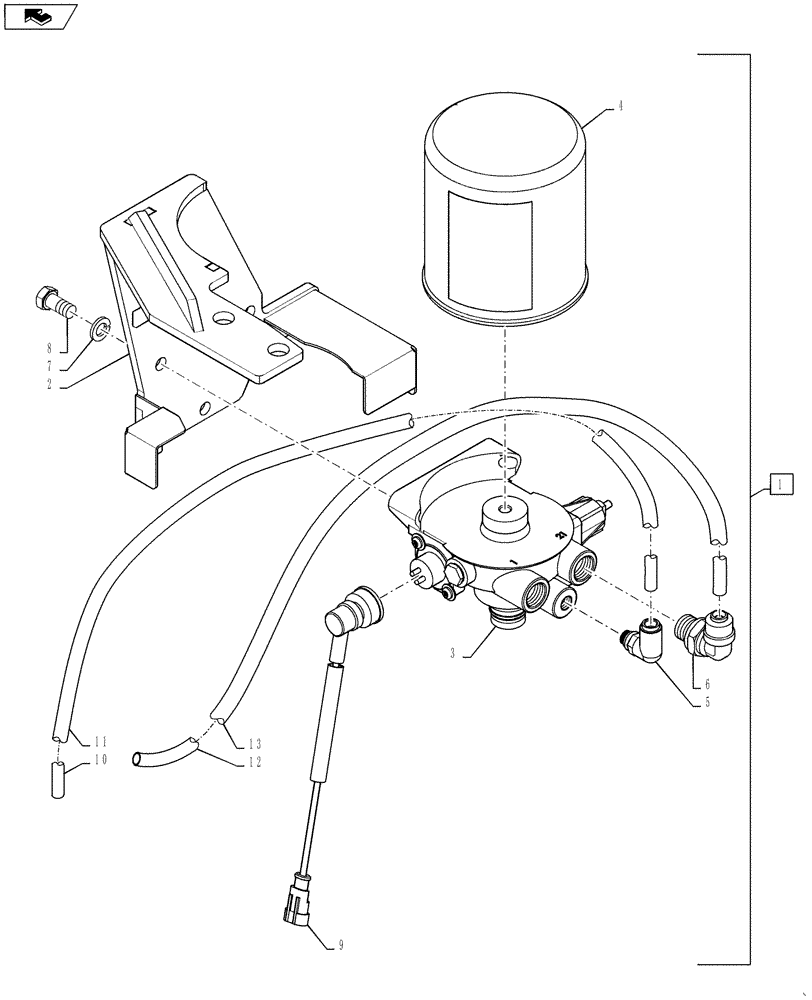 4
8
7
2
1
3
6
5
11
10
13
12
9