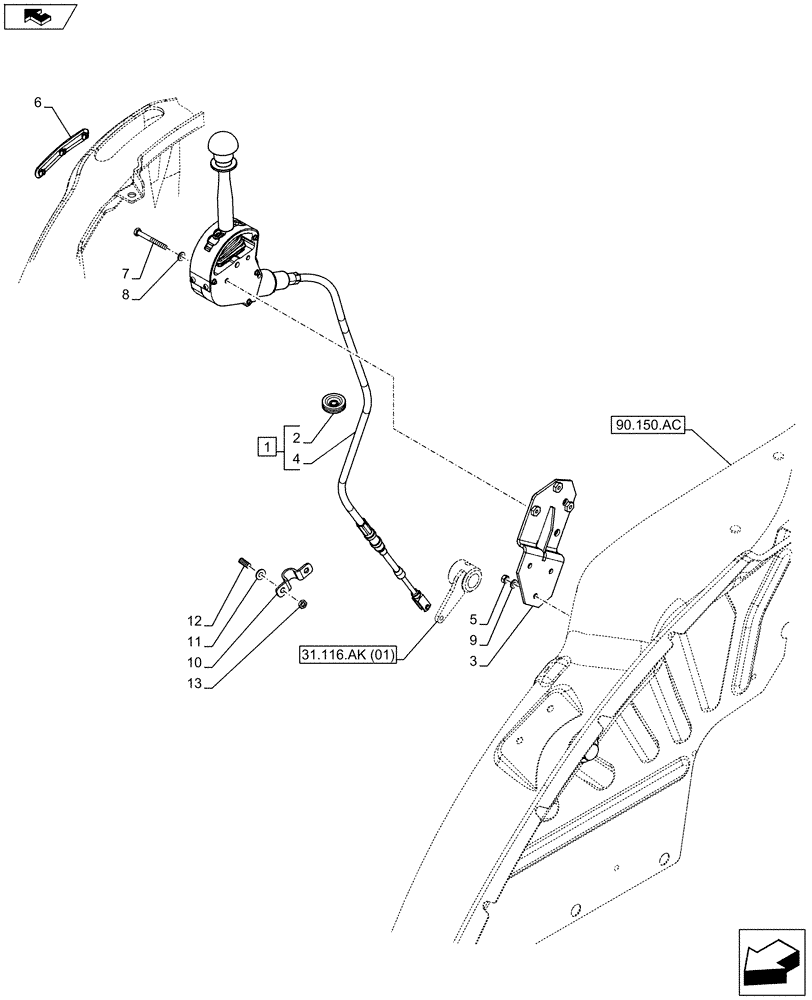 6

7

8

1

2

4

90.150.AC

12

11

10

13

31.116.AK (01)

5

9

3