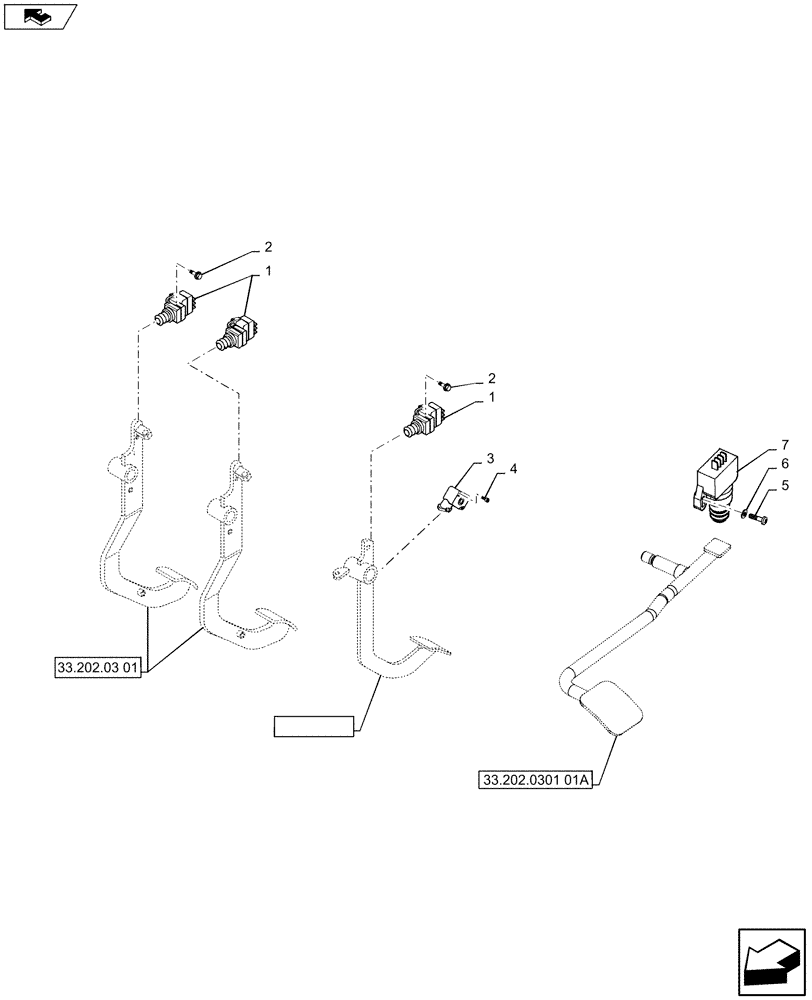 2
1
2
1
3
4
7
6
5
33.202.03 01
33.202.0301 01A