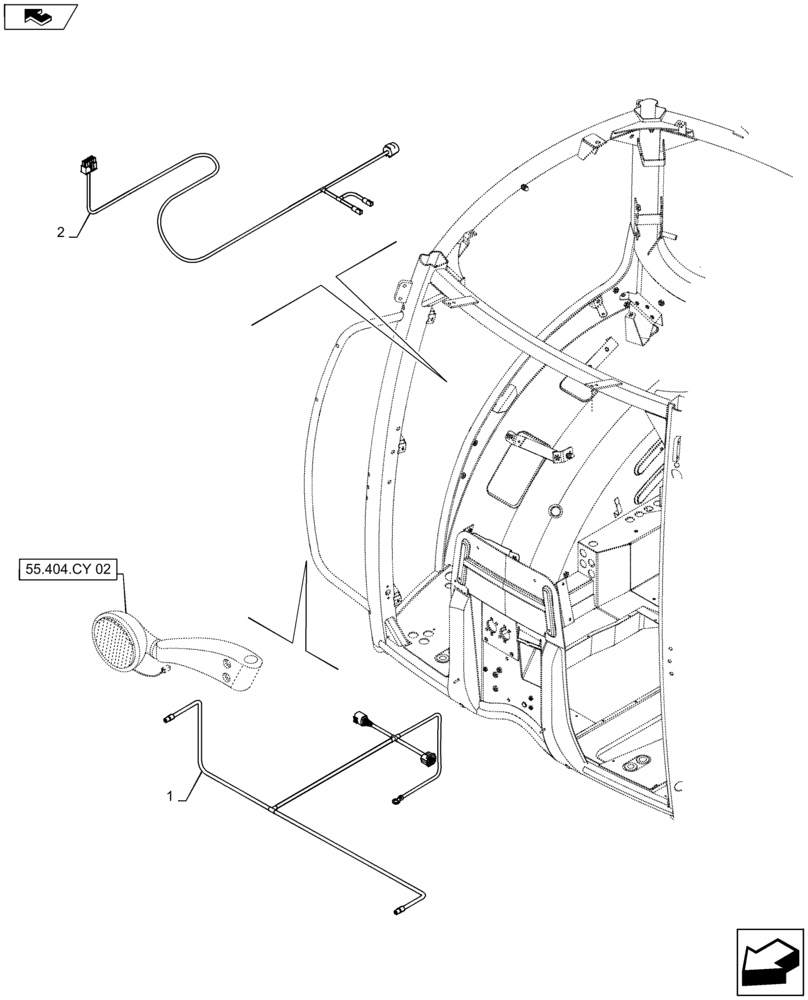 2

55.404.CY 02

1