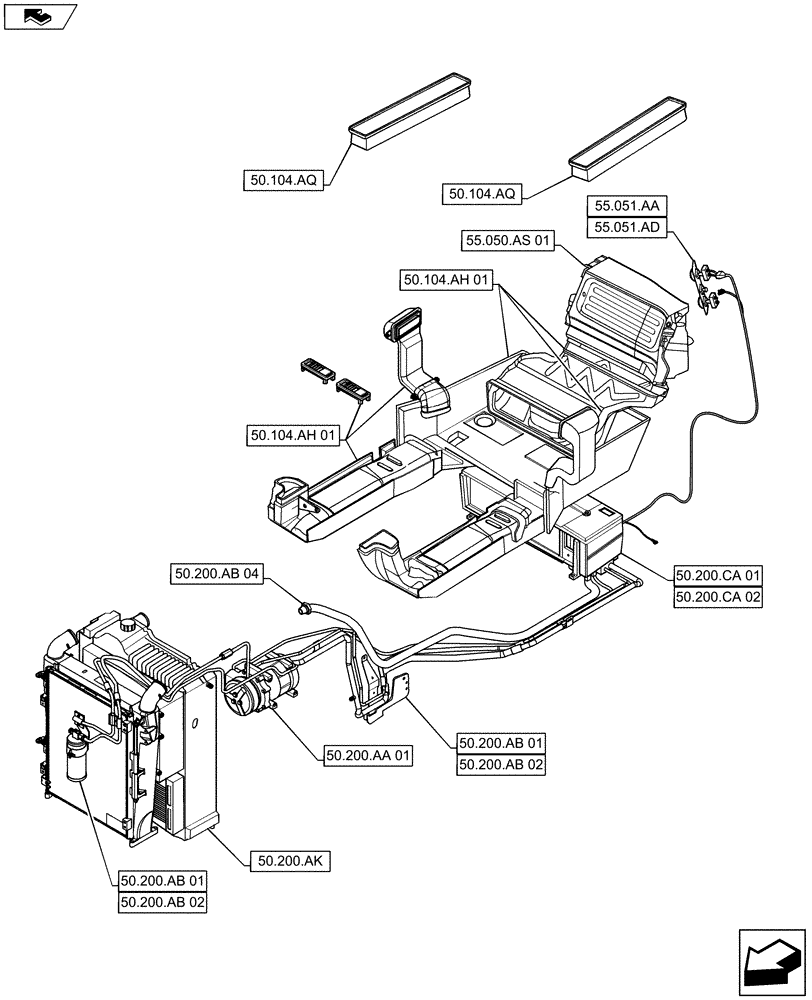 50.104.AQ

50.104.AQ

55.051.AA
55.051.AD

55.050.AS 01

50.104.AH 01

50.104.AH 01

50.200.AB 04

50.200.CA 01
50.200.CA 02

50.200.AB 01
50.200.AB 02

50.200.AA 01

50.200.AK

50.200.AB 01
50.200.AB 02