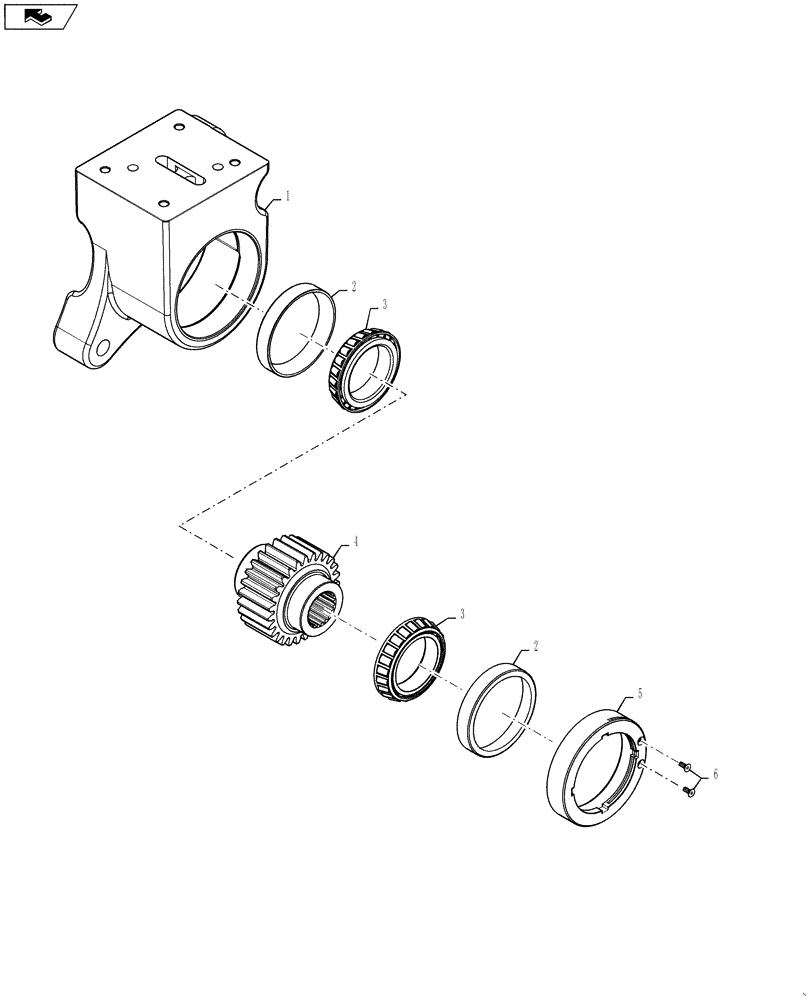 1
2
3
4
3
2
5
6