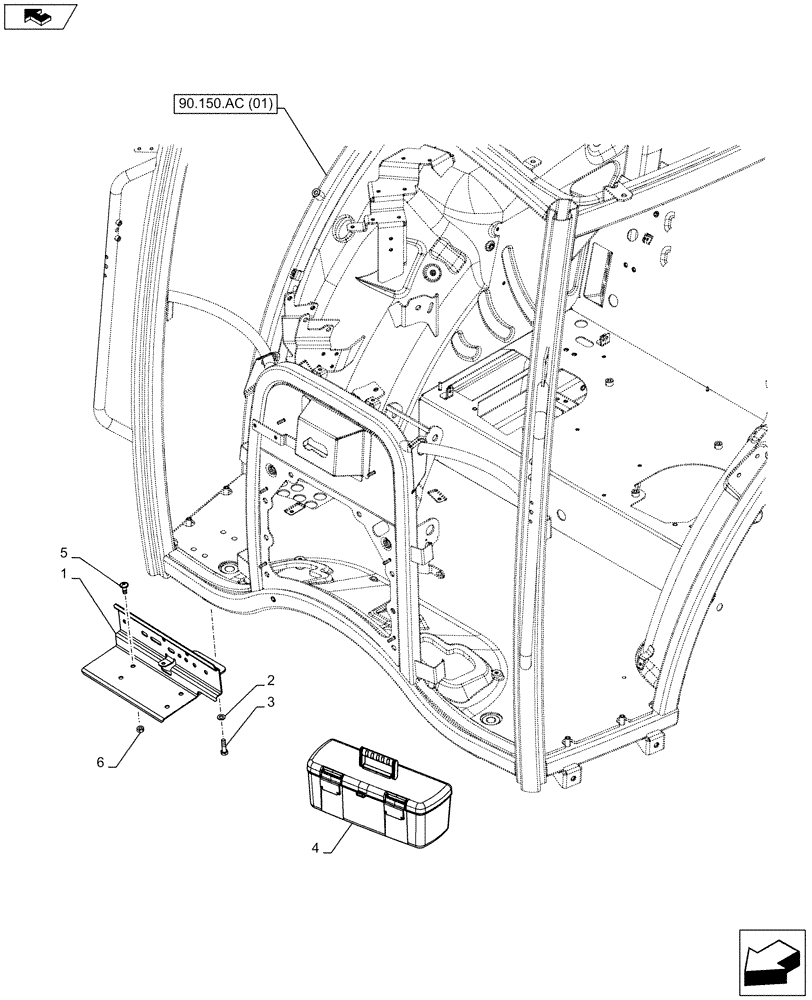 90.150.AC (01)

5
1
2
3
6
4