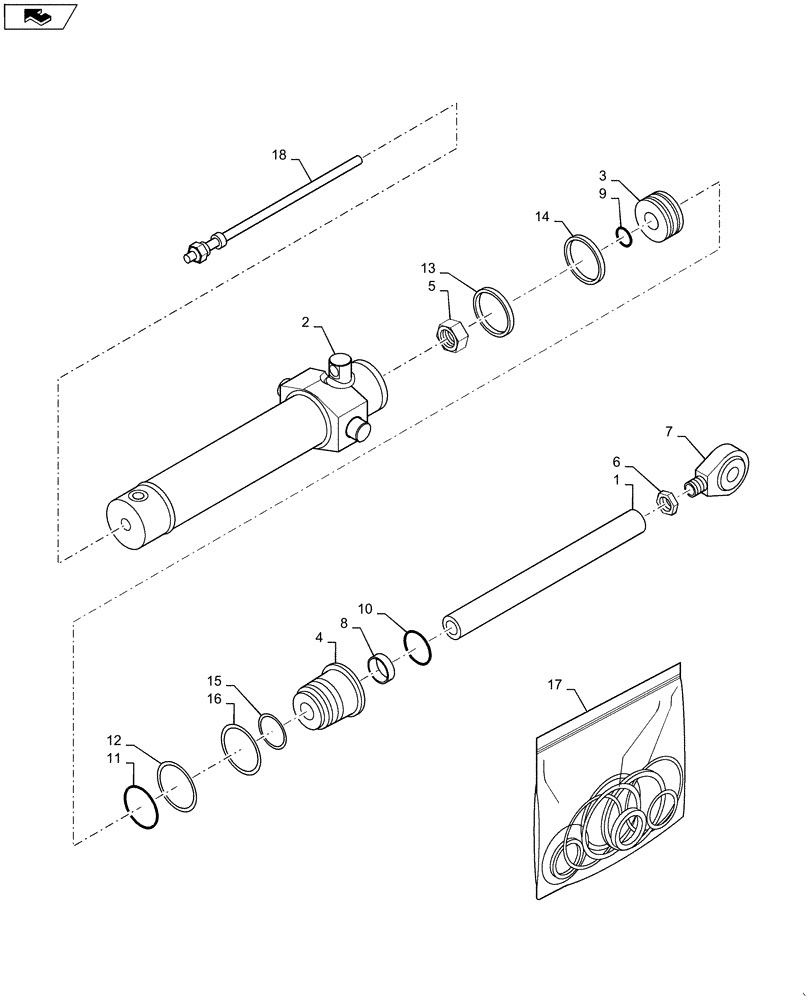 18

3
9
14
13
5
2
7
6
1
10
8
4
15
16
12
11
17