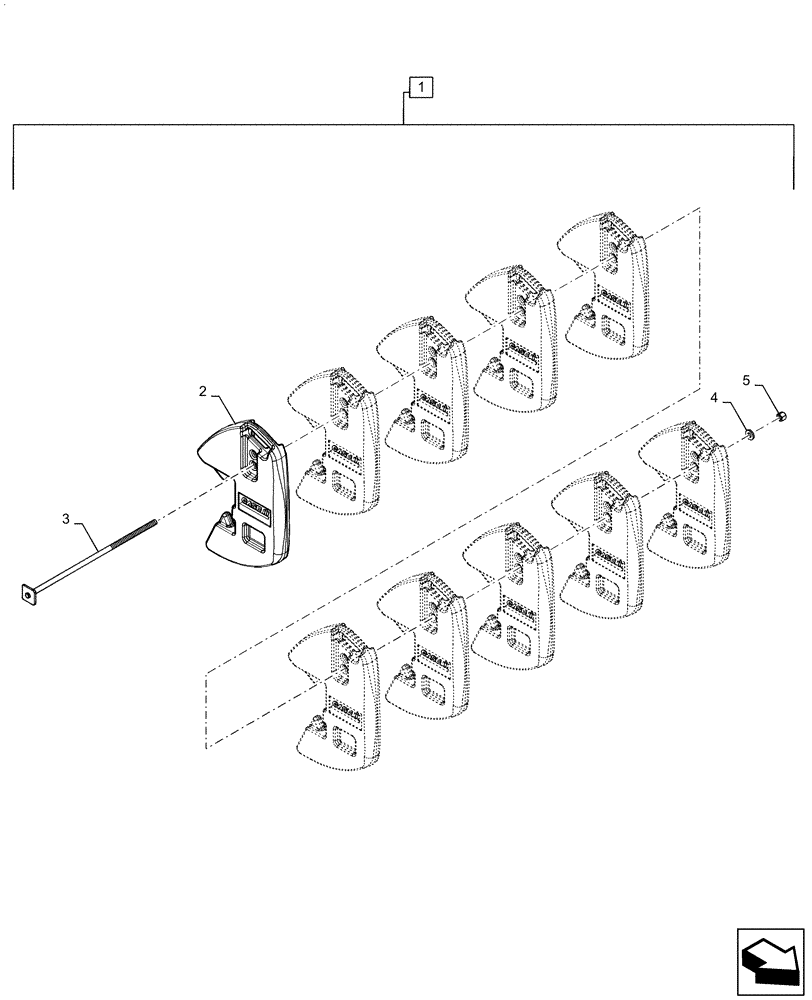 1
2
3
4
5