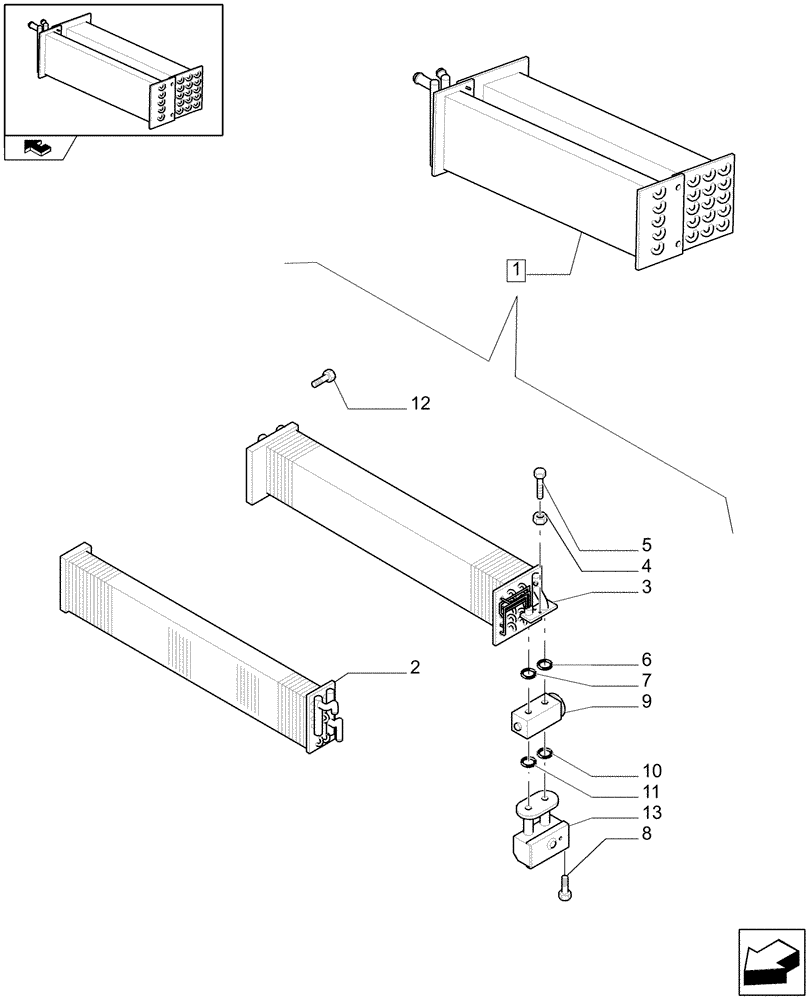 1
12
5
4
3
2
6
7
9
10
11
13
8