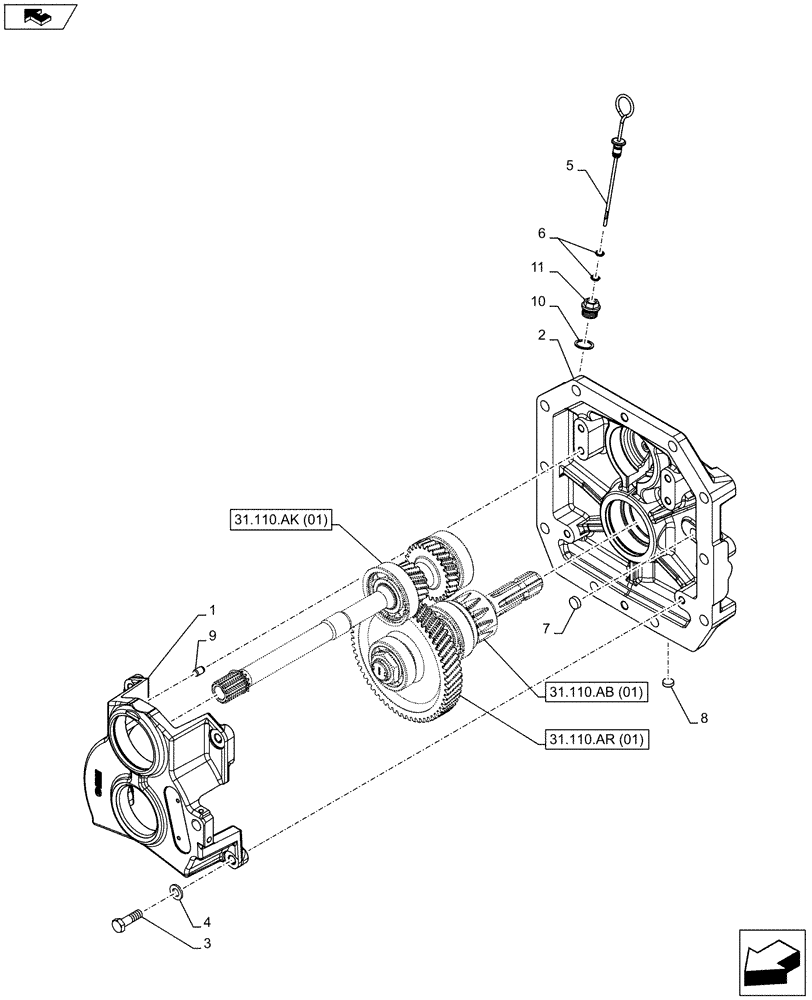 5
6
11
10
2
31.110.AK (01)
1
9
7
31.110.AB (01)
8
31.110.AR (01)
4
3