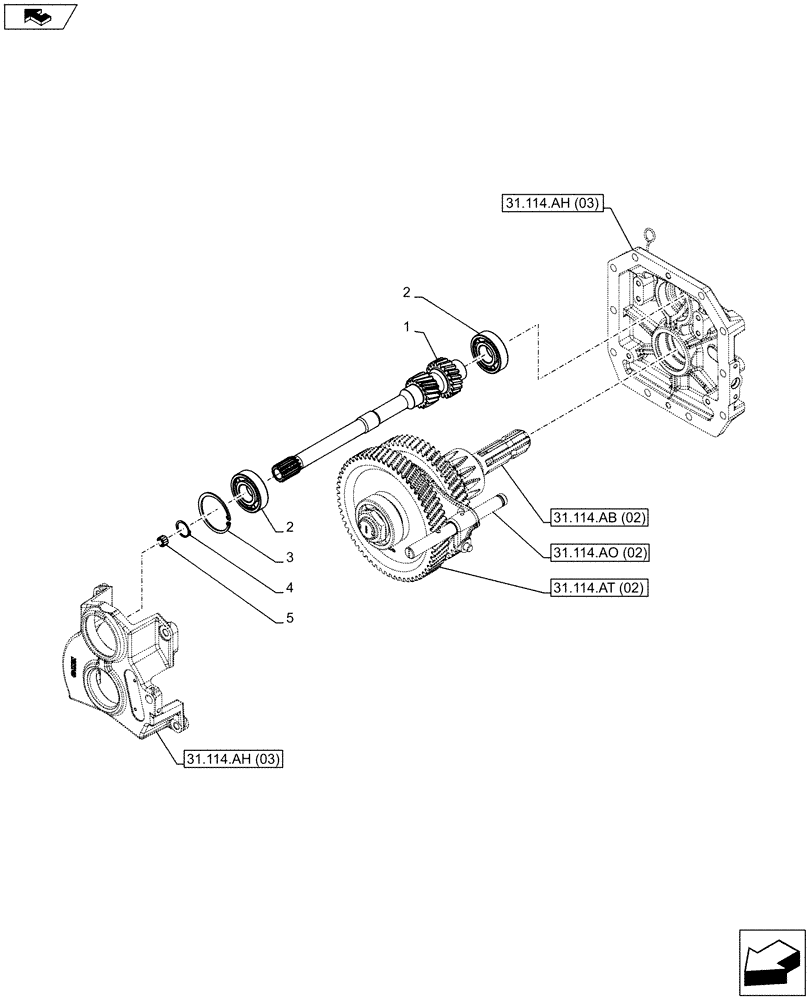 31.114.AH (03)

2

1

2

3

4

5

31.114.AB (02)

31.114.AO (02)

31.114.AT (02)

31.114.AH (03)