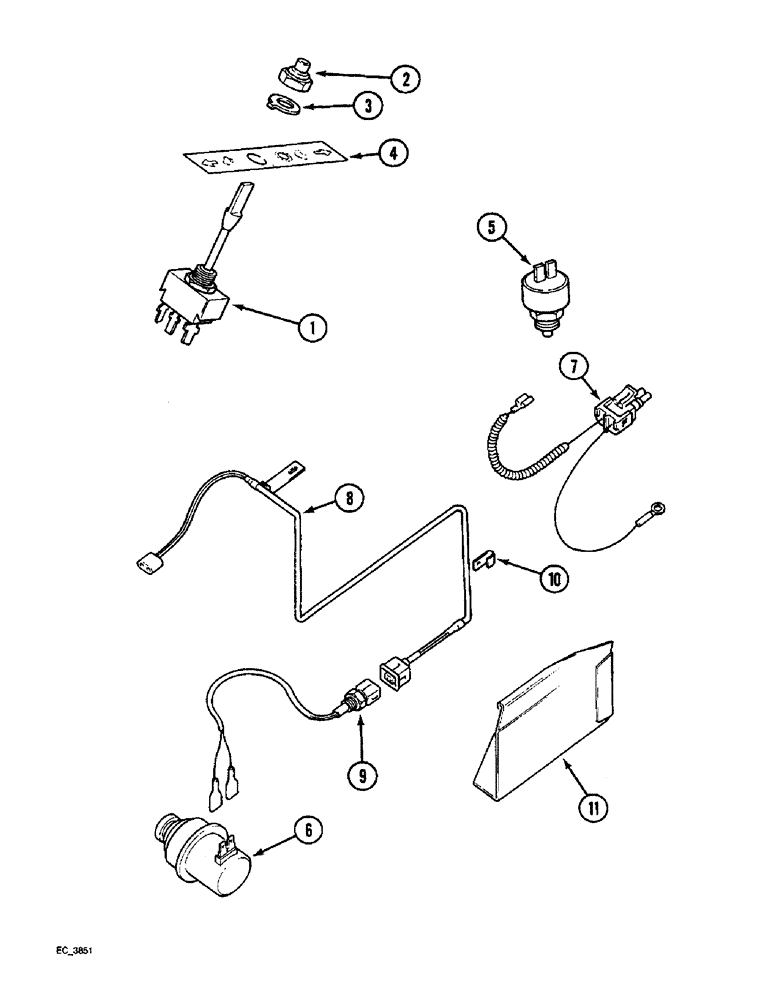 2
3
4
5
1
7
8
10
9
11
6
EC_3851