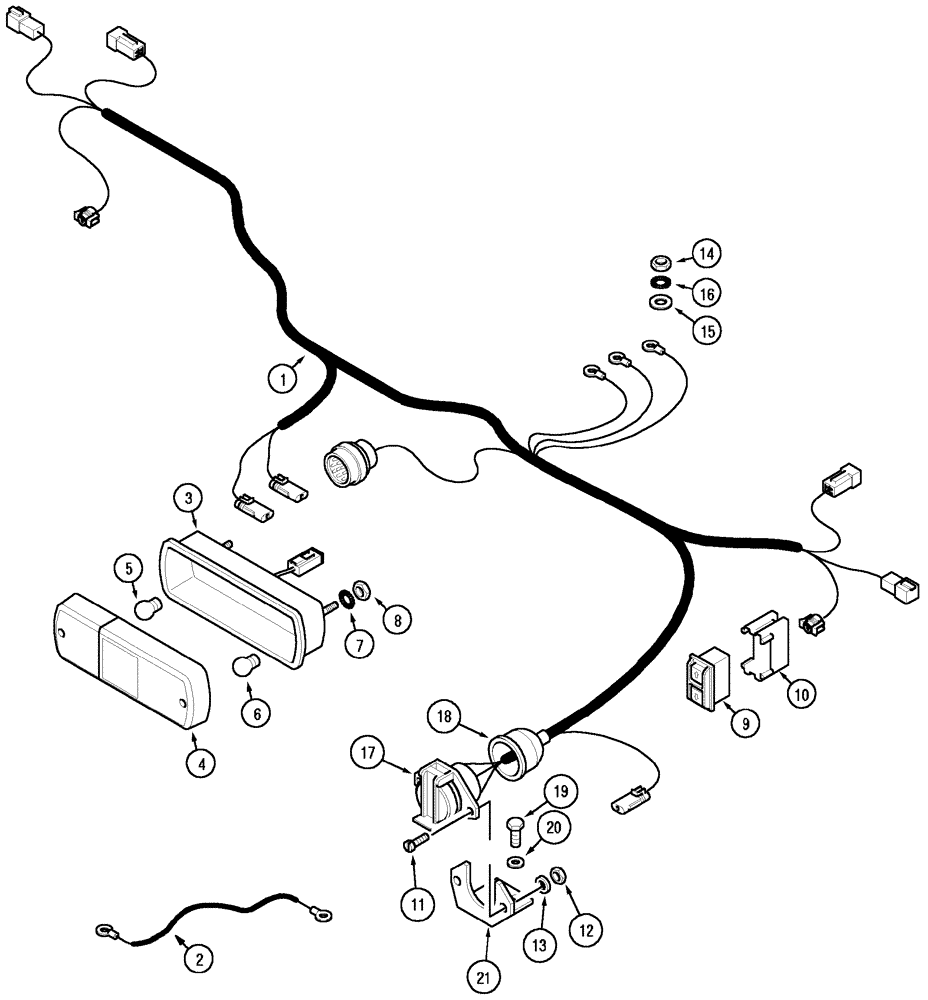 14
16
15
1
3
5
8
7
6
4
10
9
18
17
19
20
11
12
13
21
2