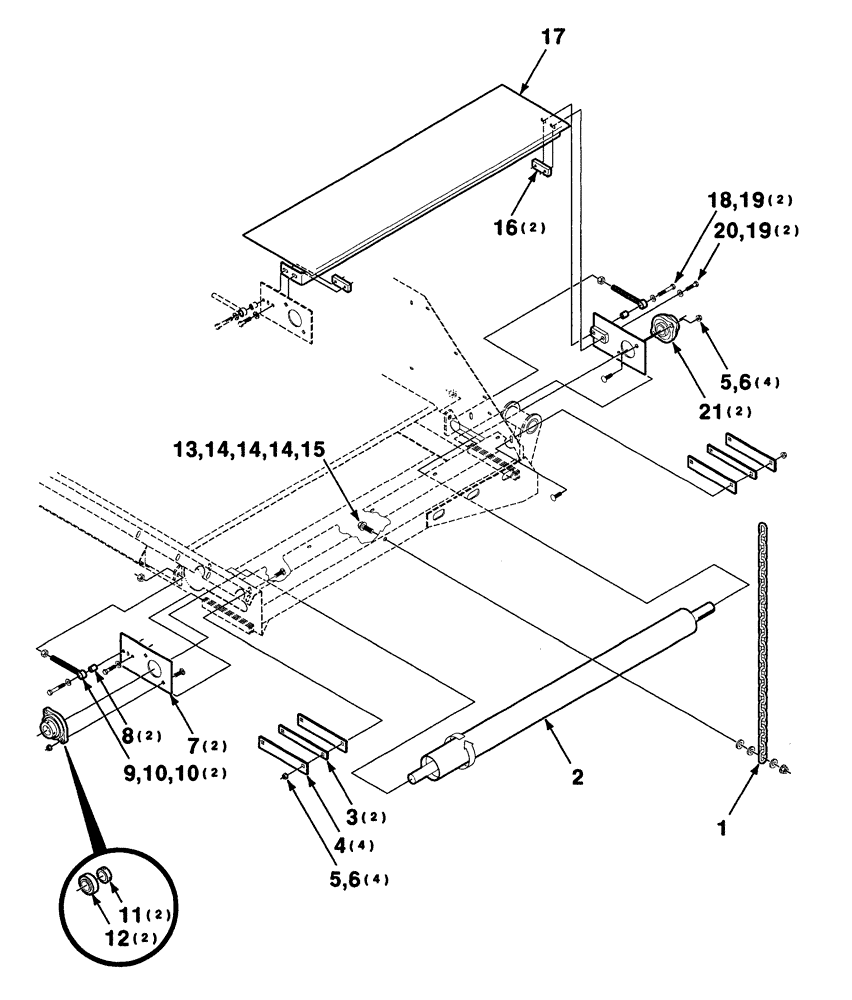 17

16(2)

18,19(2)

20,19(2)

5,6(4)

21(2)

13,14,14,14,15

8(2)

7(2)

9,10,10(2)

3(2)

4(4)

5,6(4)

2

1

11(2)

12(2)