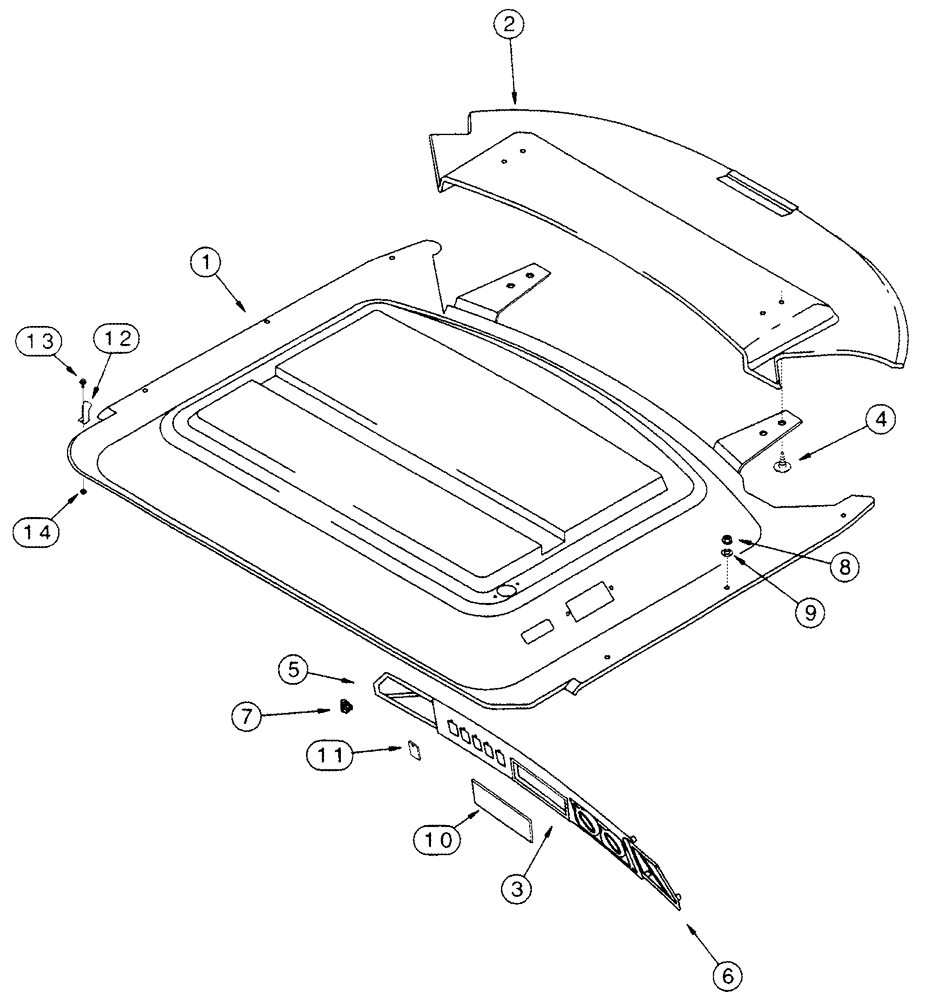 2
1
13
12
4
14
8
9
5
7
11
10
3
6