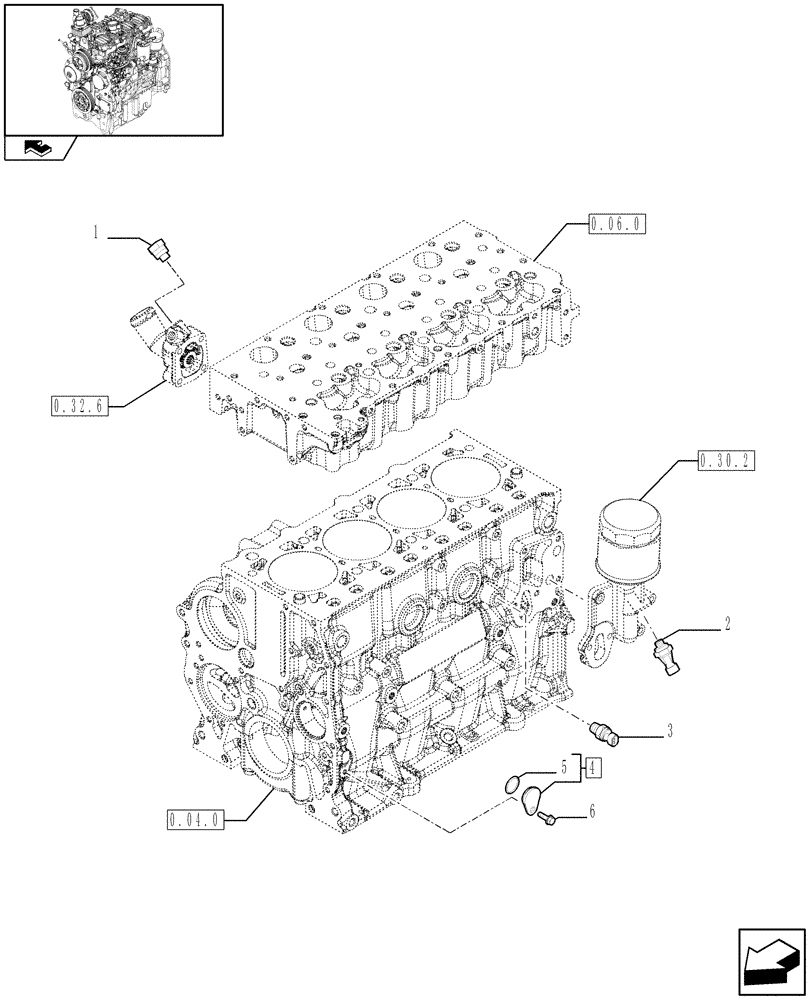 1
0.06.0
0.32.6
0.30.2
2
3
5
4
6
0.04.0