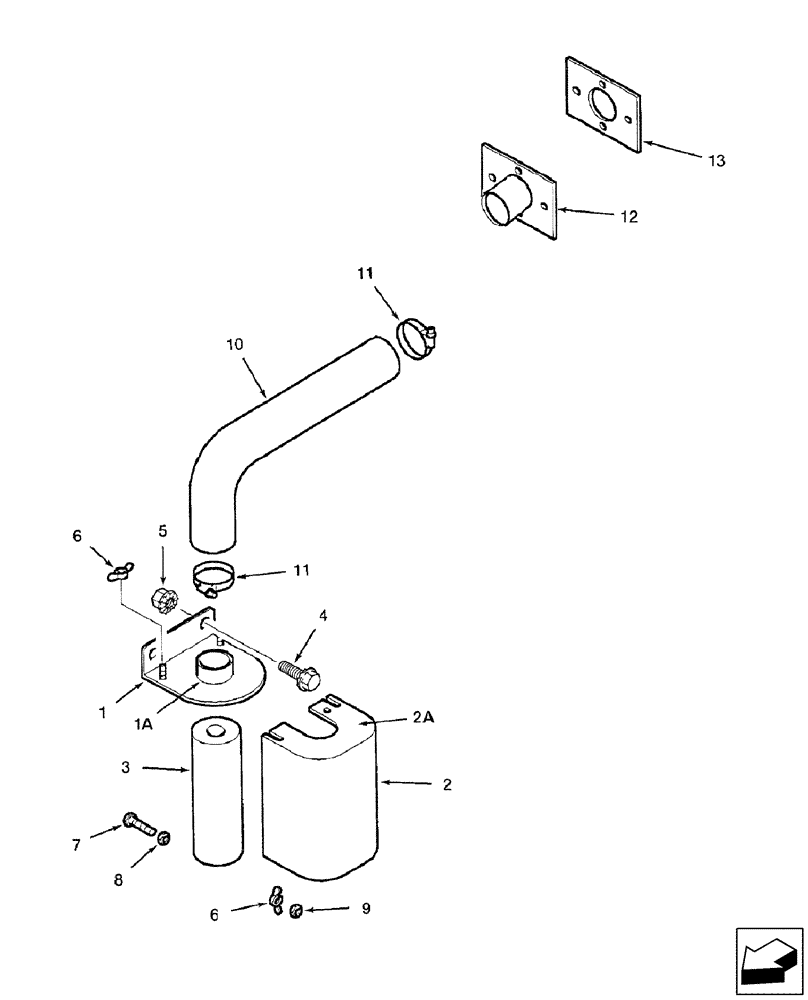 13
12
11
10
6
5
11
4
1
1A
2A
3
2
7
8
6
9