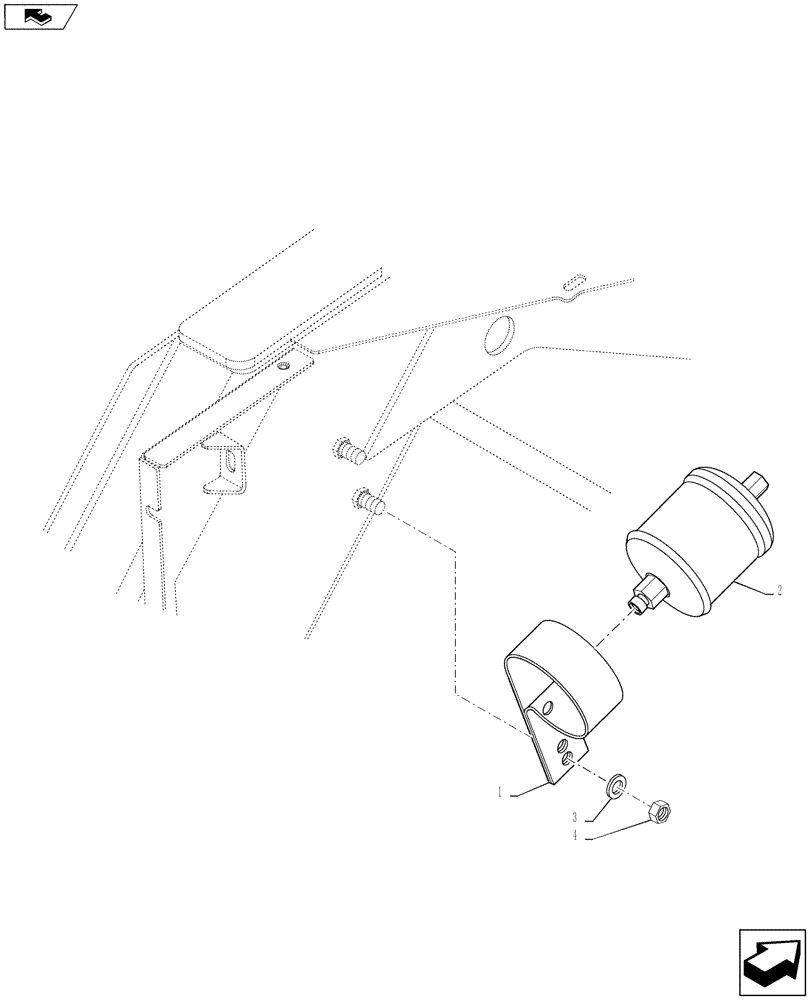 2
1
3
4