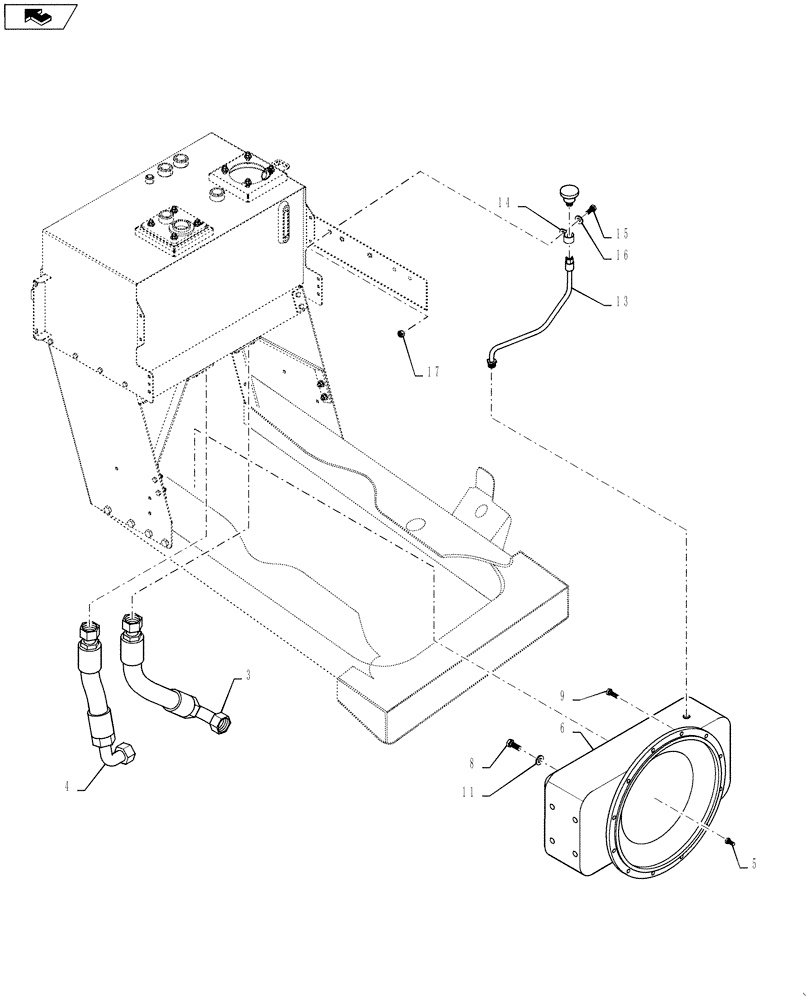 14
15
16
13
17
3
4
9
6
8
11
5