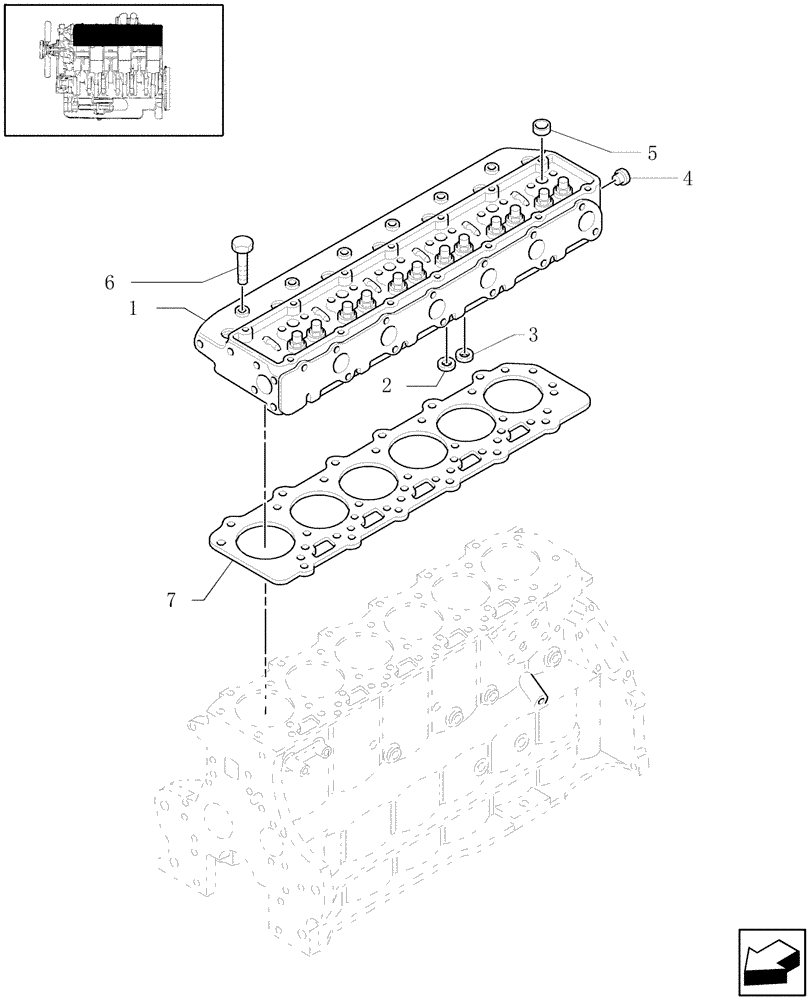 5
4
6
1
3
2
7