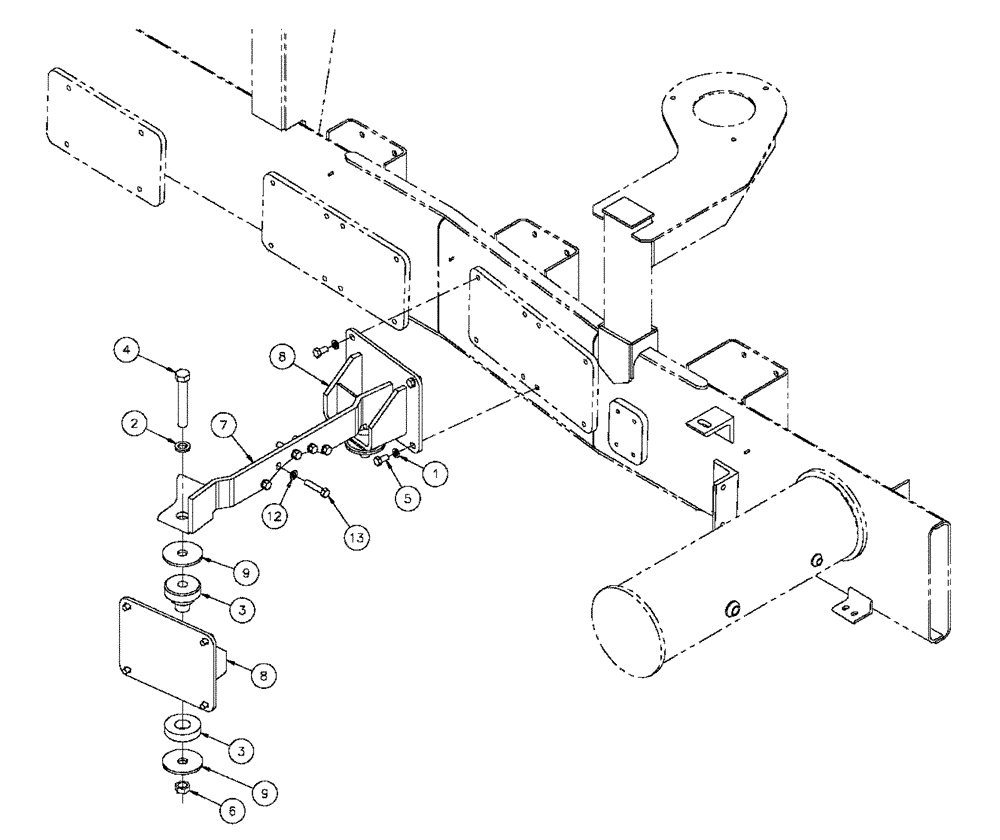 4
8
2
7
1
5
12
13
9
3
8
3
9
6