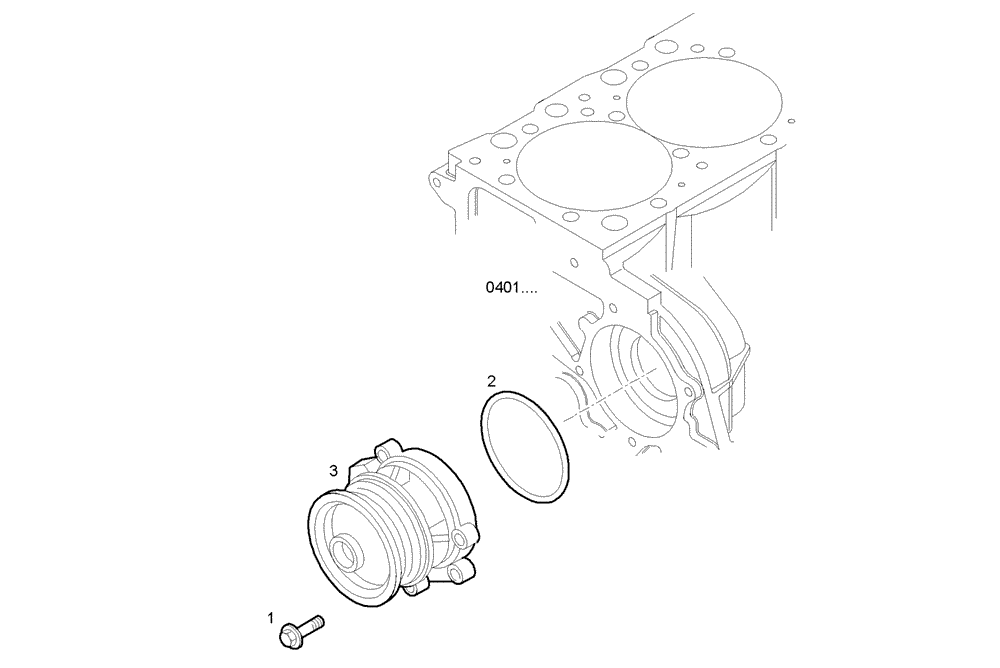 0401....

2

3

1