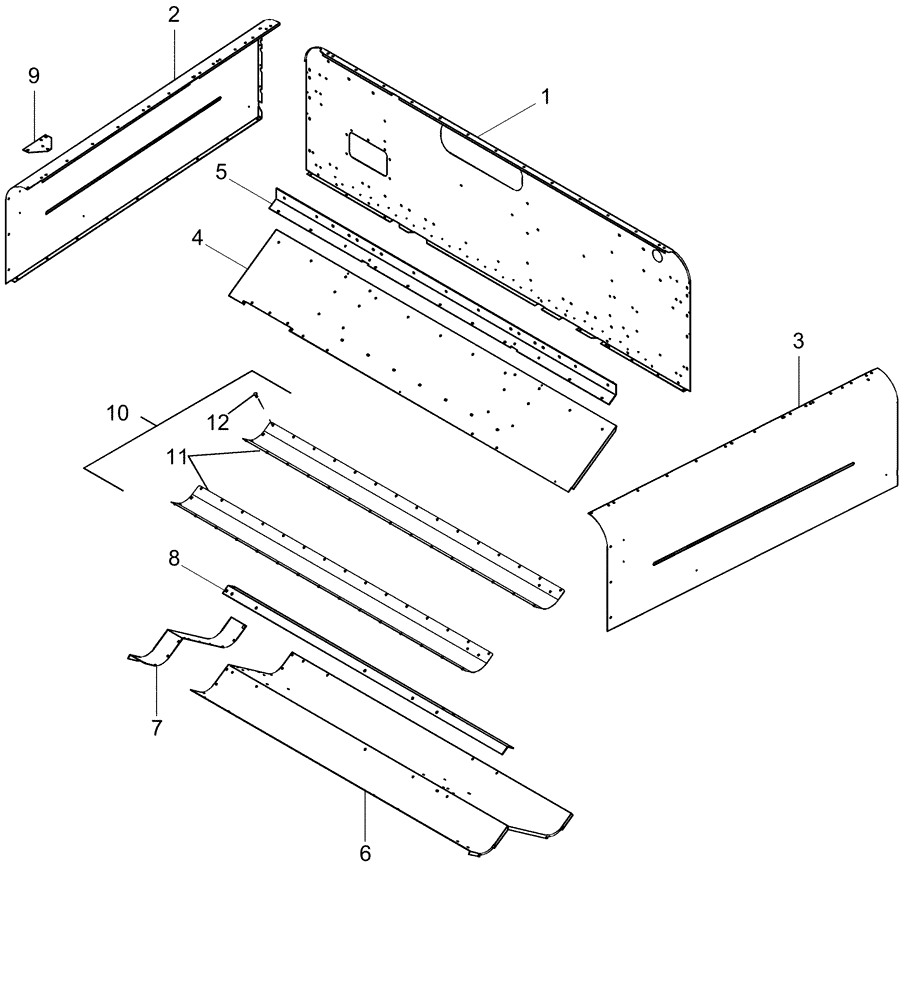 2
9
1
5
4
3
10
12
11
8
7
6