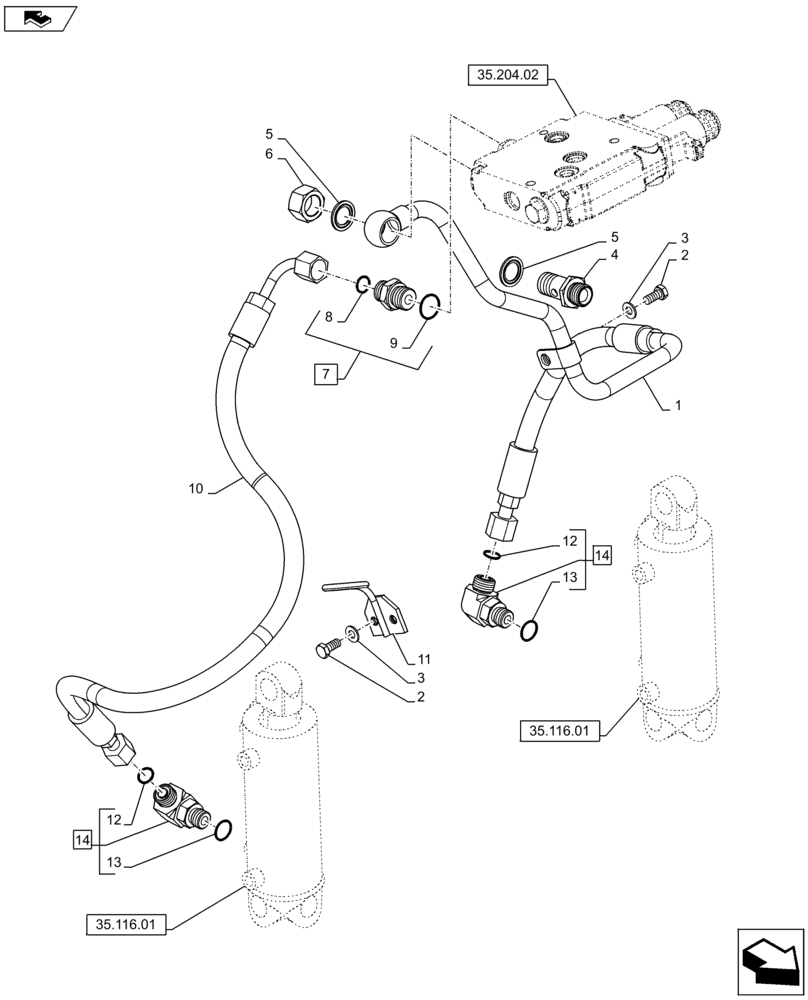 35.204.02

5
6
5
4
3
2
8
9
7
1
10
12
14
13
11
3
2
35.116.01
12
14
13
35.116.01