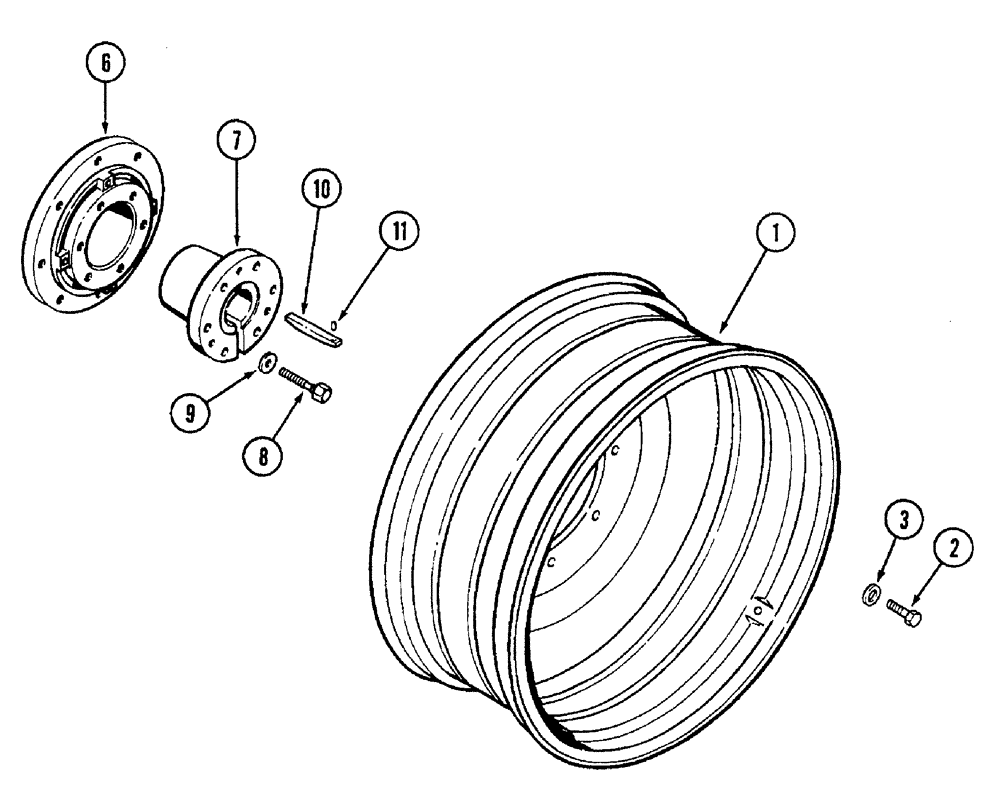 6
7
10
11
1
9
8
3
2