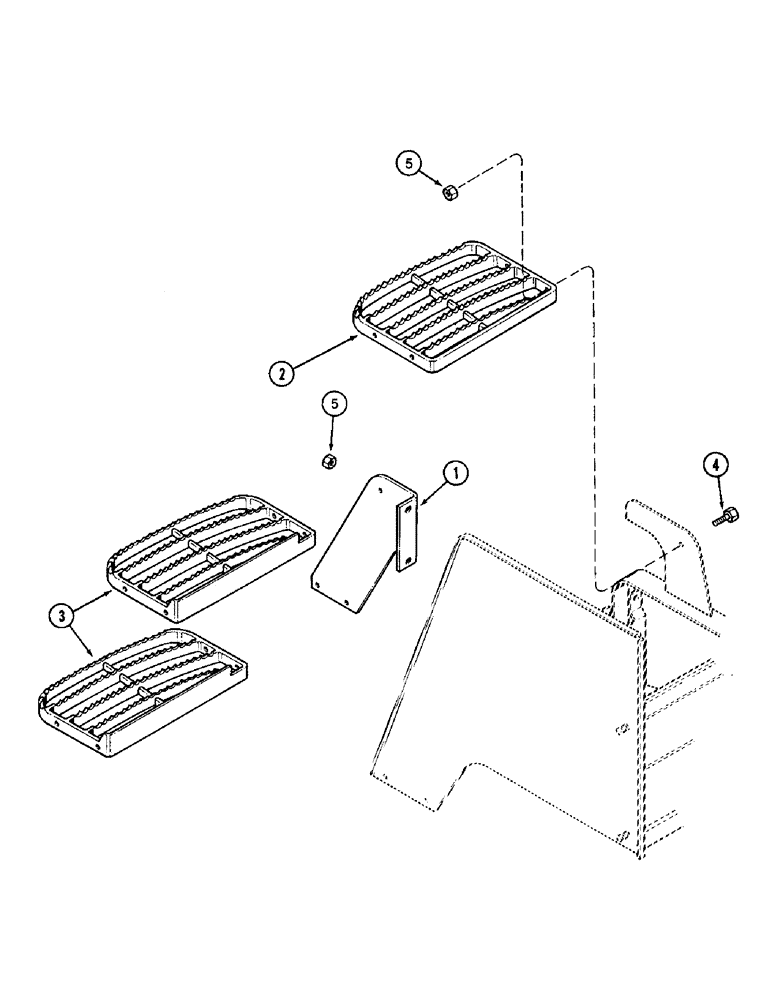 5
2
5
1
4
3