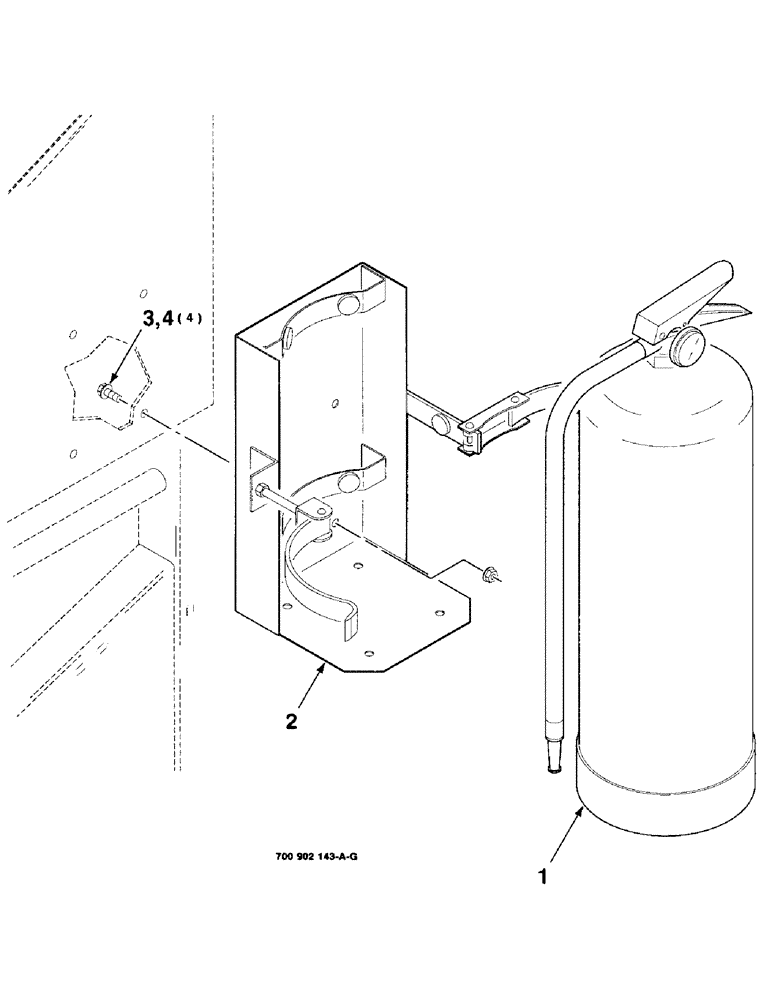 3,4 (4)

2

700 902 143-A-G

1