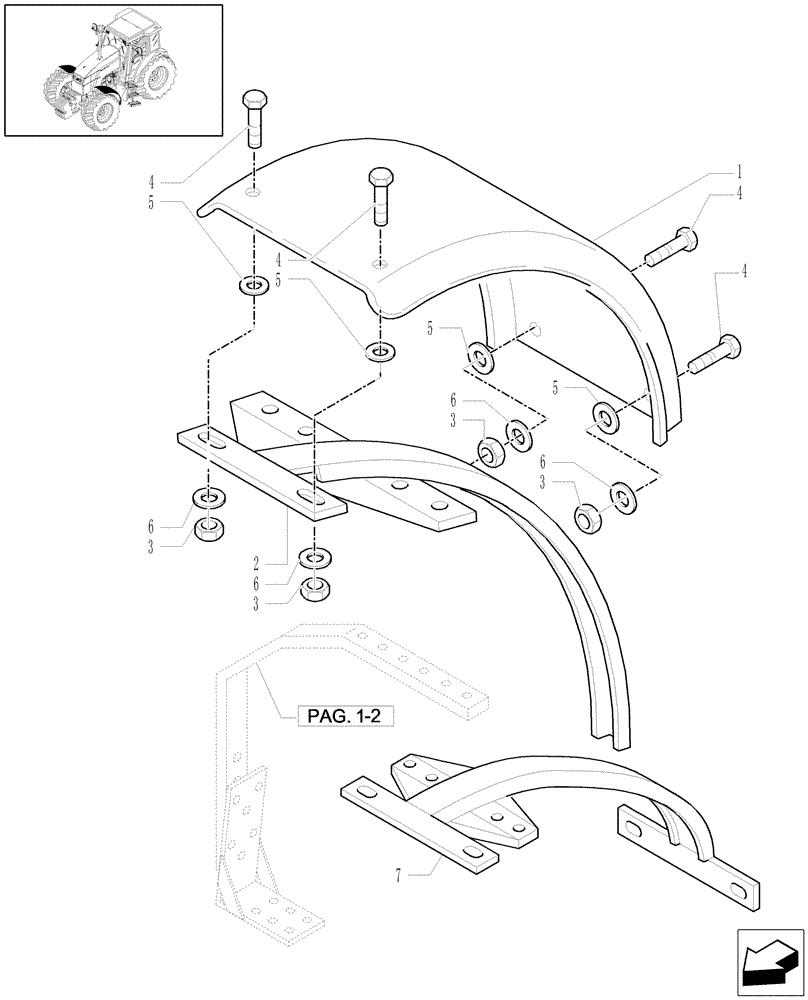 4
5
4
5
1
4
4
5
5
6
3
6
3
6
3
2
6
3
PAG. 1-2
7