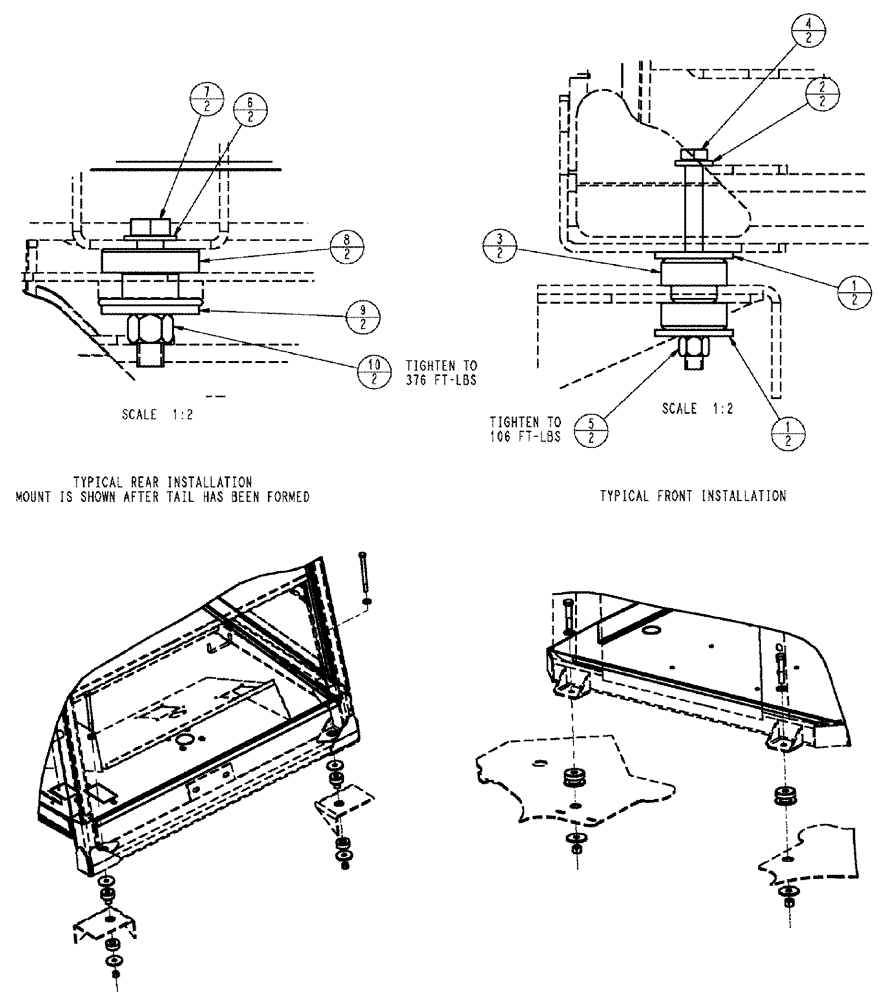 $\frac{7}{2}$ $\frac{6}{2}$ $\frac{8}{2}$ $\frac{9}{2}$ $\frac{10}{2}$ TIGHTEN TO 376 FT-LBS

SCALE 1:2

TYPICAL REAR INSTALLATION
MOUNT IS SHOWN AFTER TAIL HAS BEEN FORMED

$\frac{4}{2}$ $\frac{2}{2}$ $\frac{3}{2}$ $\frac{1}{2}$ $\frac{1}{2}$

TIGHTEN TO 106 FT-LBS $\frac{5}{2}$

SCALE 1:2

TYPICAL FRONT INSTALLATION